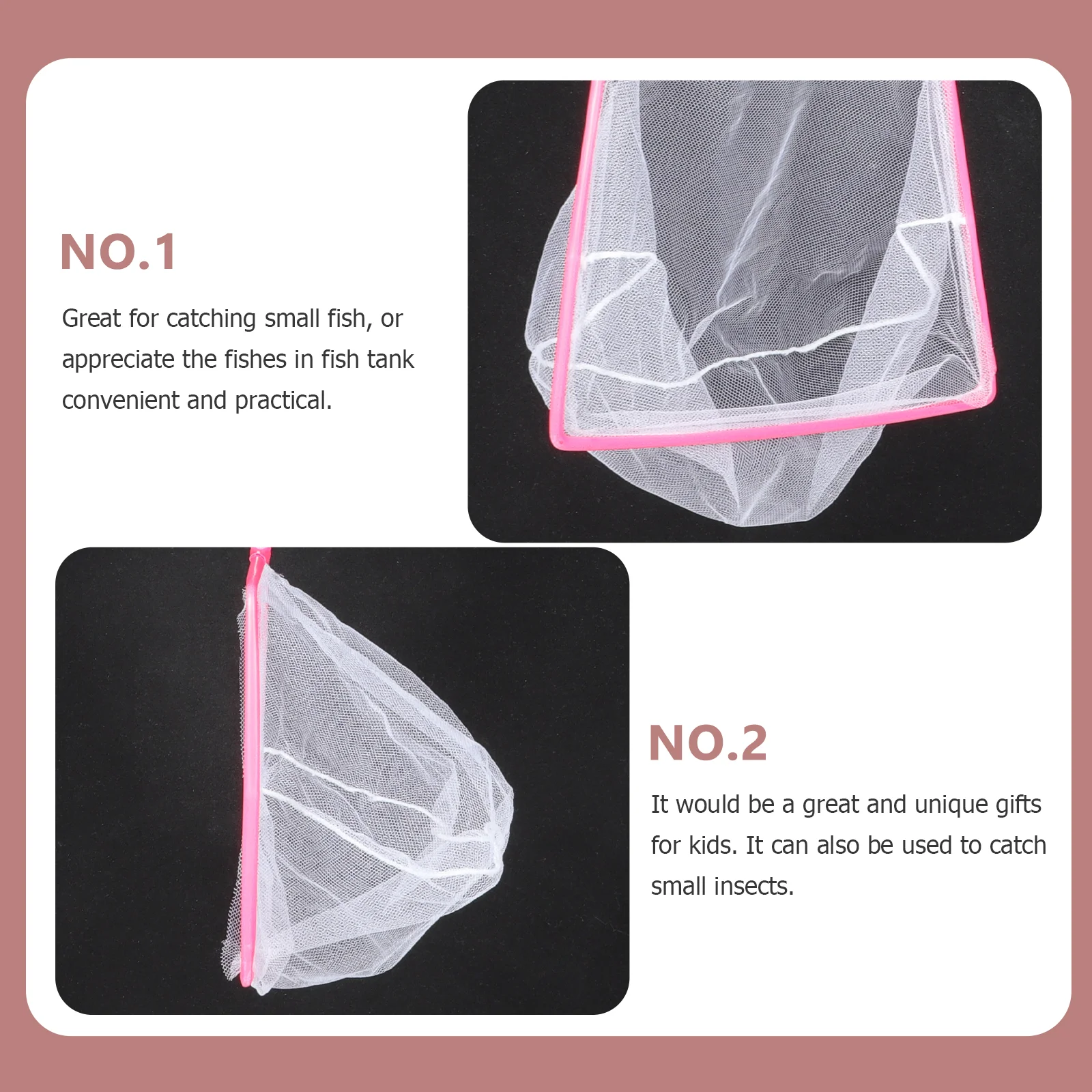 NO.1

Great for catching small fish, or appreciate the fishes in fish tank convenient and practical.

NO.2

It would be a great and unique gifts for kids. It can also be used to catch small insects.