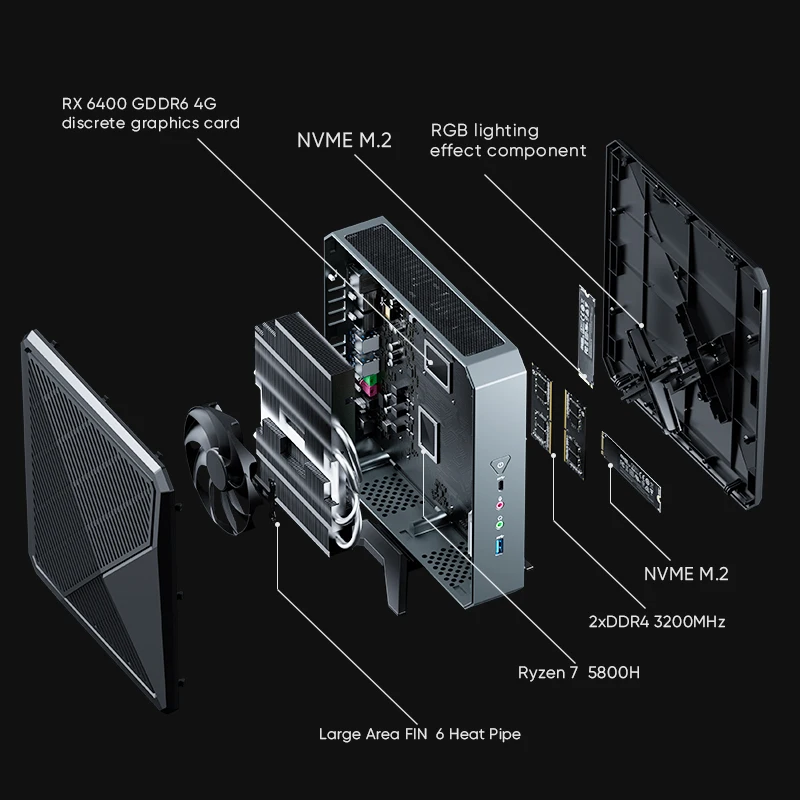 RX 6400 GDDR6 4G
discrete graphics card

NVME M.2

RGB lighting
effect component

NVME M.2

2xDDR4 3200MHz

Ryzen 7 5800H

Large Area FIN 6 Heat Pipe