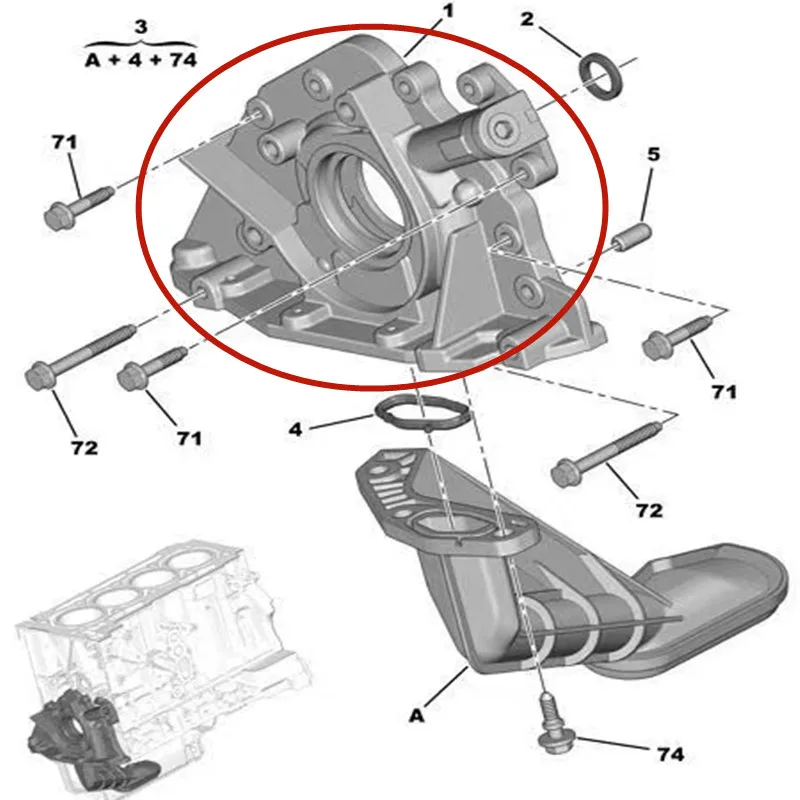 3
A + 4 + 74

1

2

71

5

71

72

71

4

72

A

74