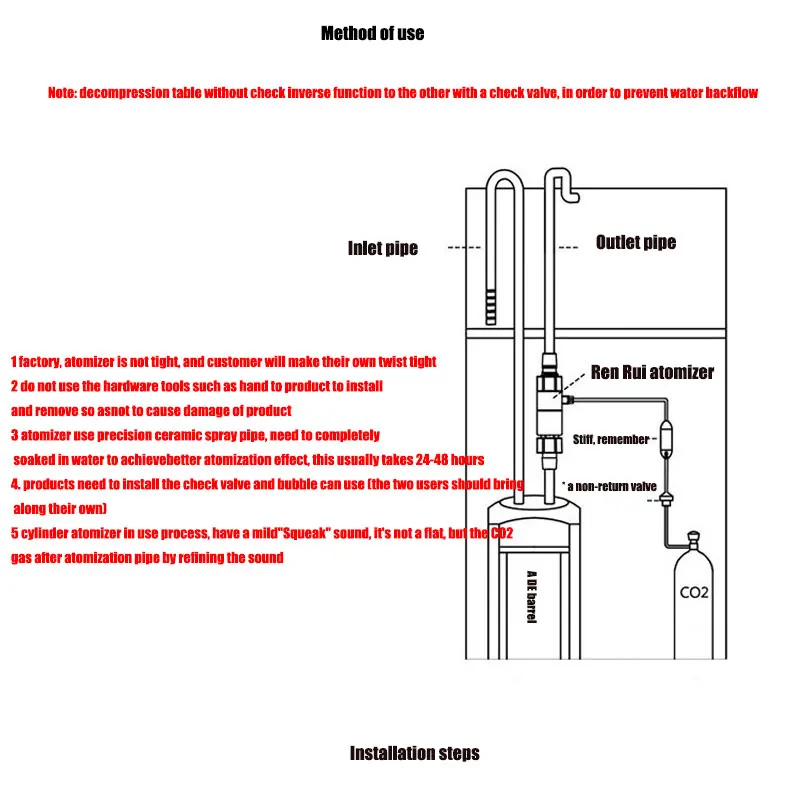 Method of use

Note: decompression table without check inverse function to the other with a check valve, in order to prevent water backflow

Inlet pipe

Outlet pipe

1 factory, atomizer is not tight, and customer will make their own twist tight
2 do not use the hardware tools such as hand to product to install and remove so asnot to cause damage of product
3 atomizer use precision ceramic spray pipe, need to completely soaked in water to achievebetter atomization effect, this usually takes 24-48 hours
4. products need to install the check valve and bubble can use (the two users should bring along their own)
5 cylinder atomizer in use process, have a mild"Squeak" sound, it's not a flat, but the CO2 gas after atomization pipe by refining the sound

Ren Rui atomizer

Stiff, remember

* a non-return valve

A DE barrel

CO2

Installation steps