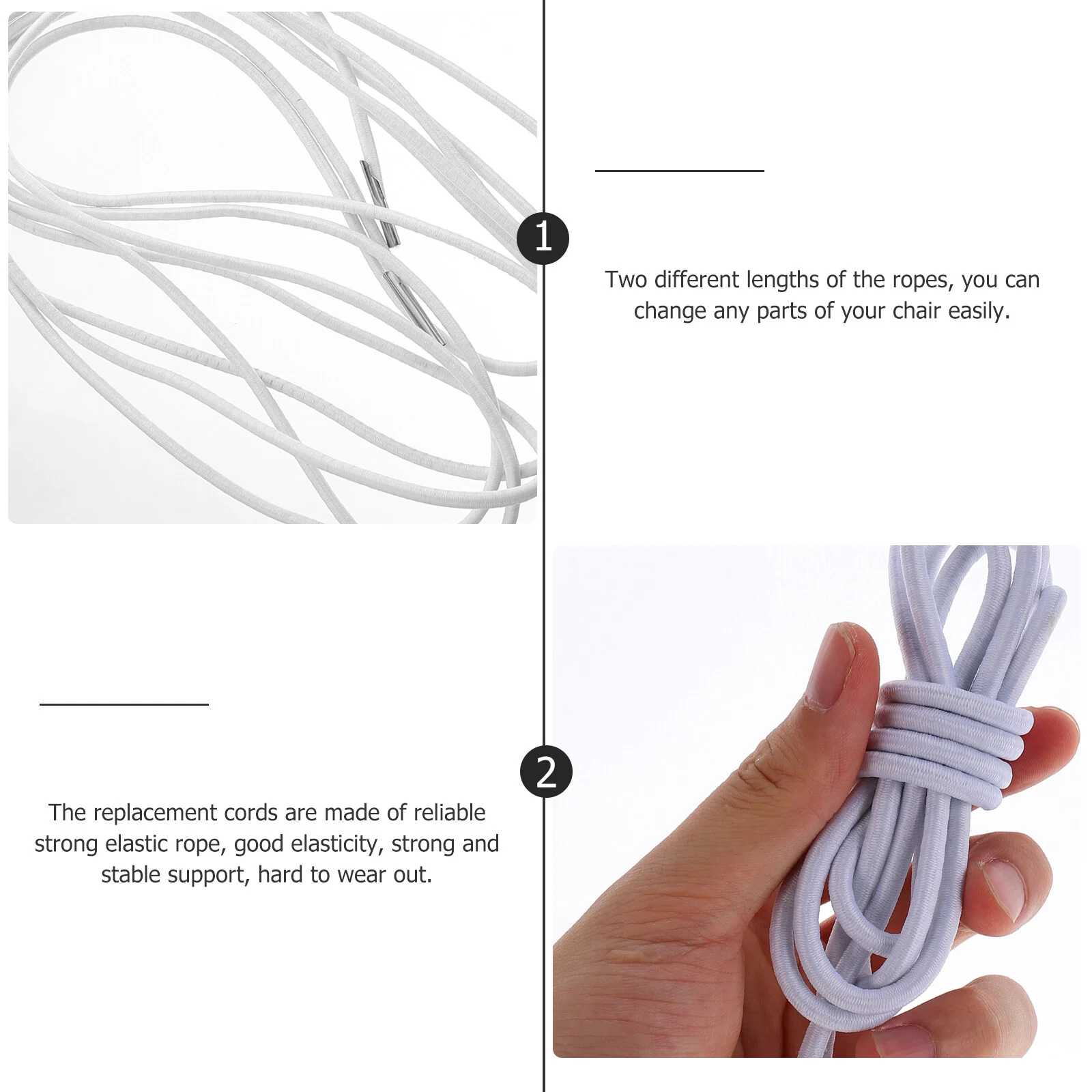 1

Two different lengths of the ropes, you can change any parts of your chair easily.

2

The replacement cords are made of reliable strong elastic rope, good elasticity, strong and stable support, hard to wear out.