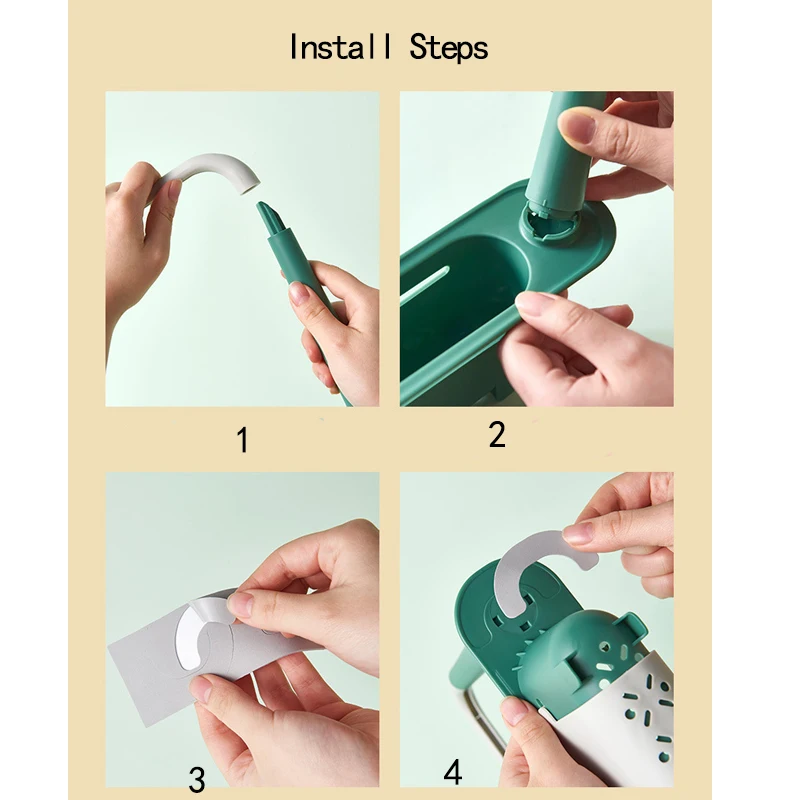 Install Steps

1

2

3

4