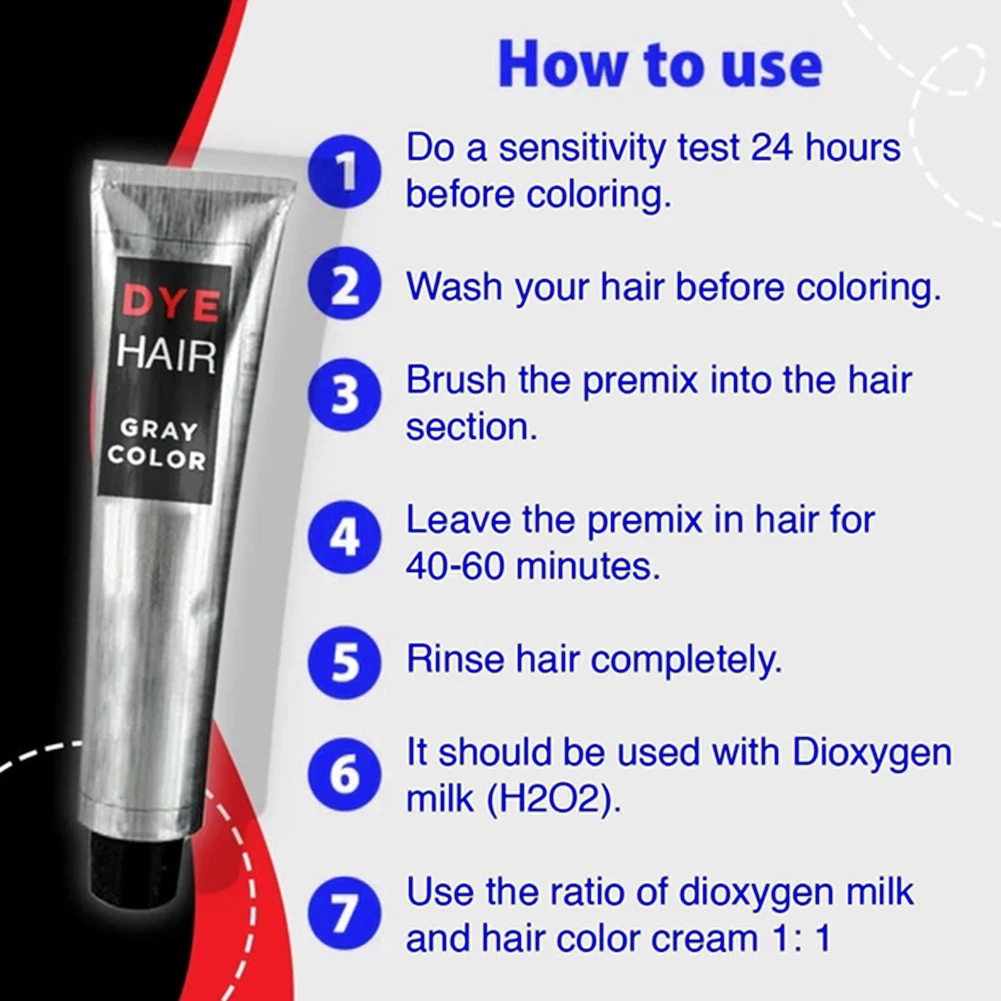 DYE
HAIR
GRAY
COLOR

How to use

1 Do a sensitivity test 24 hours before coloring.

2 Wash your hair before coloring.

3 Brush the premix into the hair section.

4 Leave the premix in hair for 40-60 minutes.

5 Rinse hair completely.

6 It should be used with Dioxygen milk (H2O2).

7 Use the ratio of dioxygen milk and hair color cream 1: 1