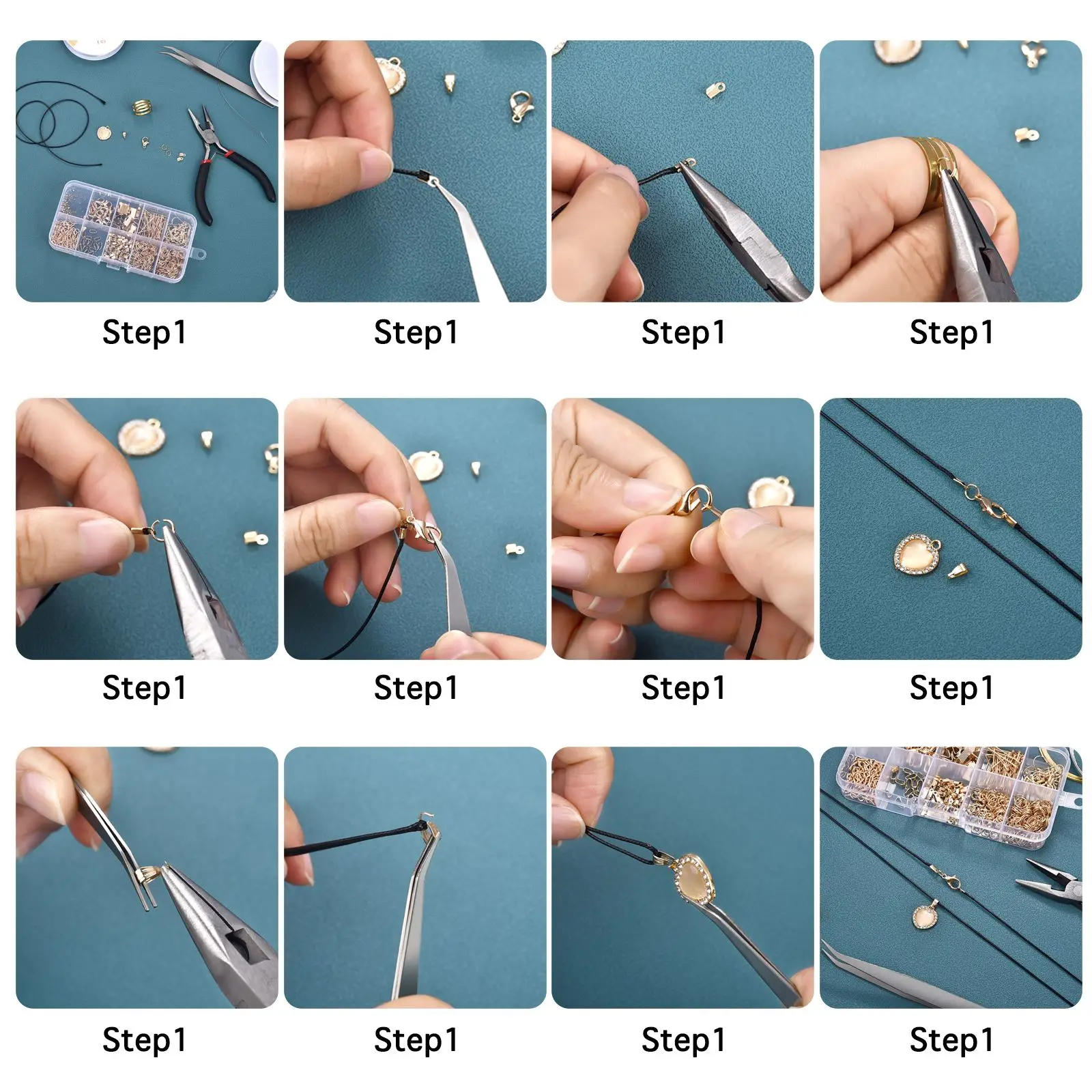 Step1

Step1

Step1

Step1

Step1

Step1

Step1

Step1

Step1

Step1

Step1

Step1