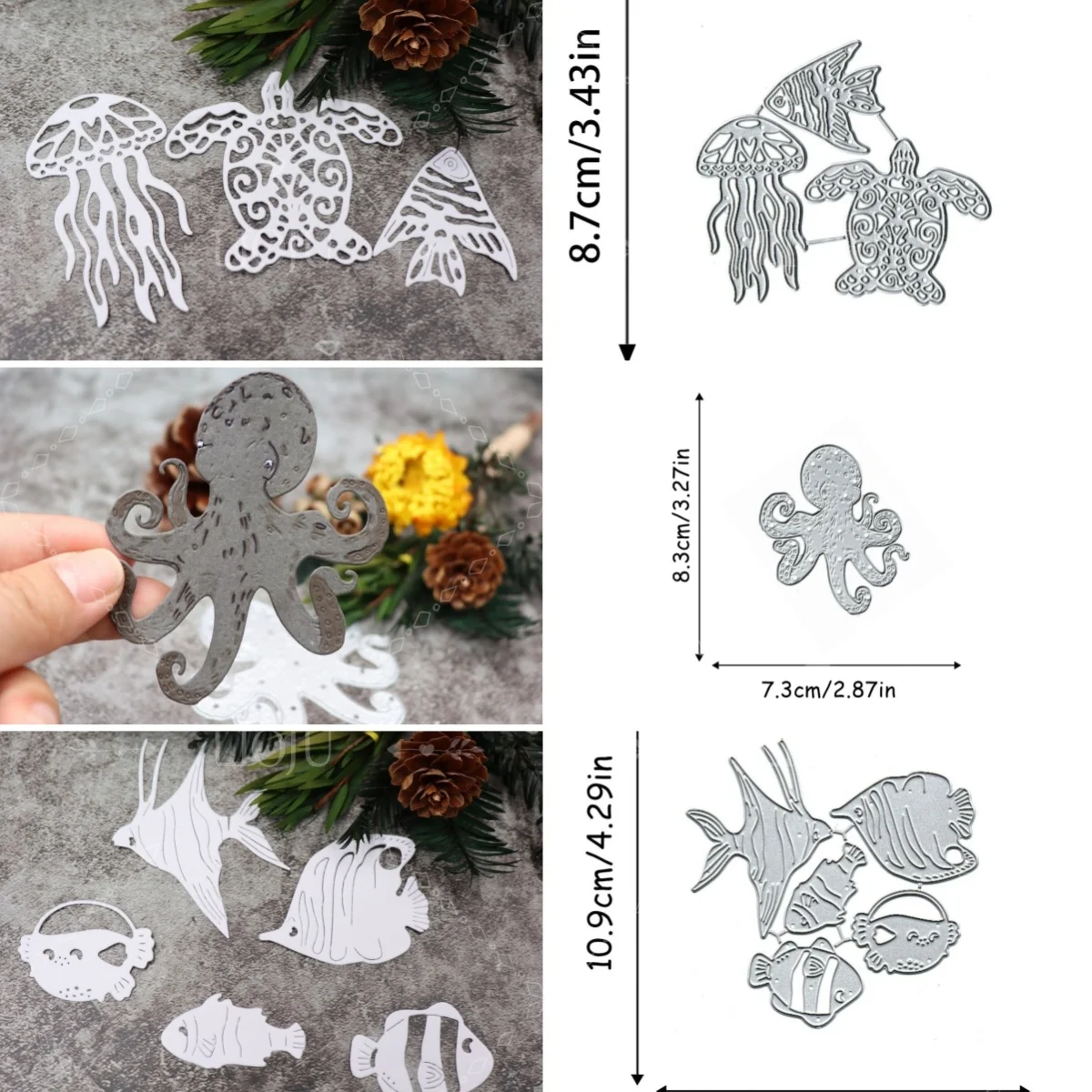 8.7cm/3.43in

8.3cm/3.27in

7.3cm/2.87in

10.9cm/4.29in