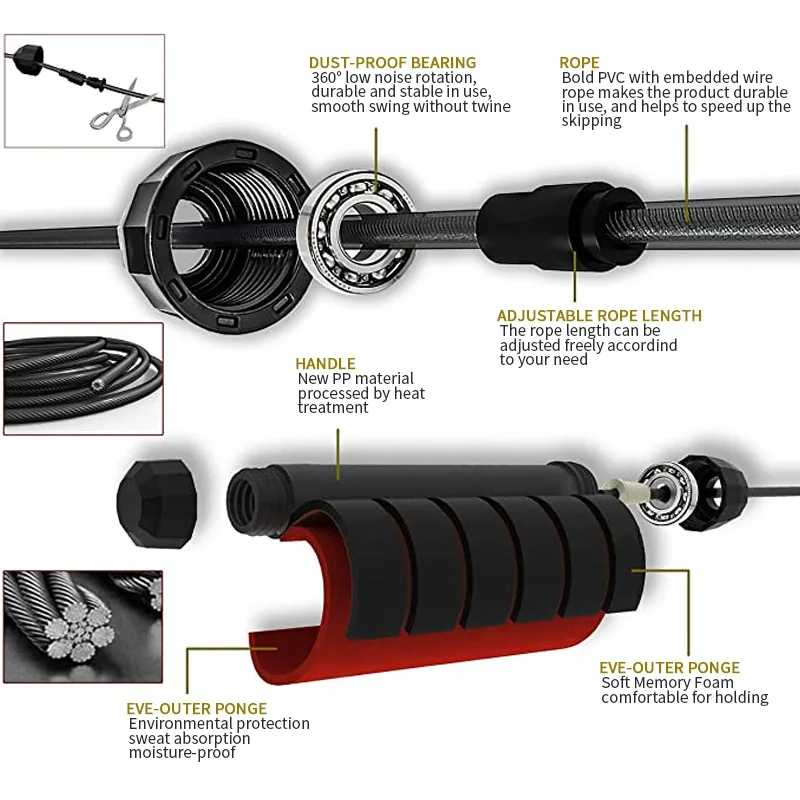 DUST-PROOF BEARING
360° low noise rotation, durable and stable in use, smooth swing without twine

ROPE
Bold PVC with embedded wire rope makes the product durable in use, and helps to speed up the skipping

ADJUSTABLE ROPE LENGTH
The rope length can be adjusted freely accordind to your need

HANDLE
New PP material processed by heat treatment

EVE-OUTER PONGE
Soft Memory Foam comfortable for holding

EVE-OUTER PONGE
Environmental protection sweat absorption moisture-proof