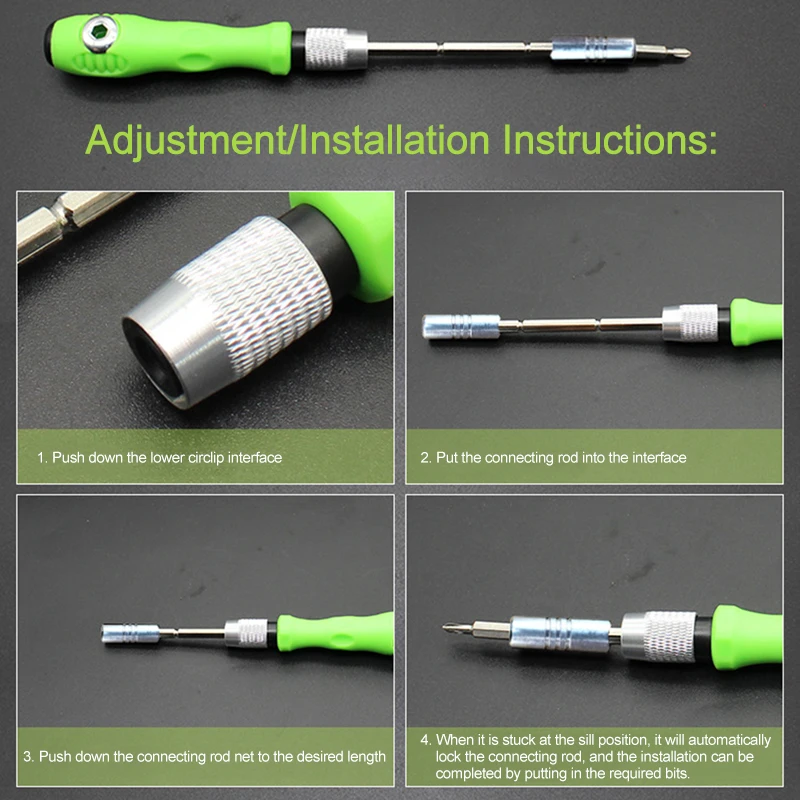 Adjustment/Installation Instructions:

1. Push down the lower circlip interface

2. Put the connecting rod into the interface

3. Push down the connecting rod net to the desired length

4. When it is stuck at the sill position, it will automatically lock the connecting rod, and the installation can be completed by putting in the required bits.