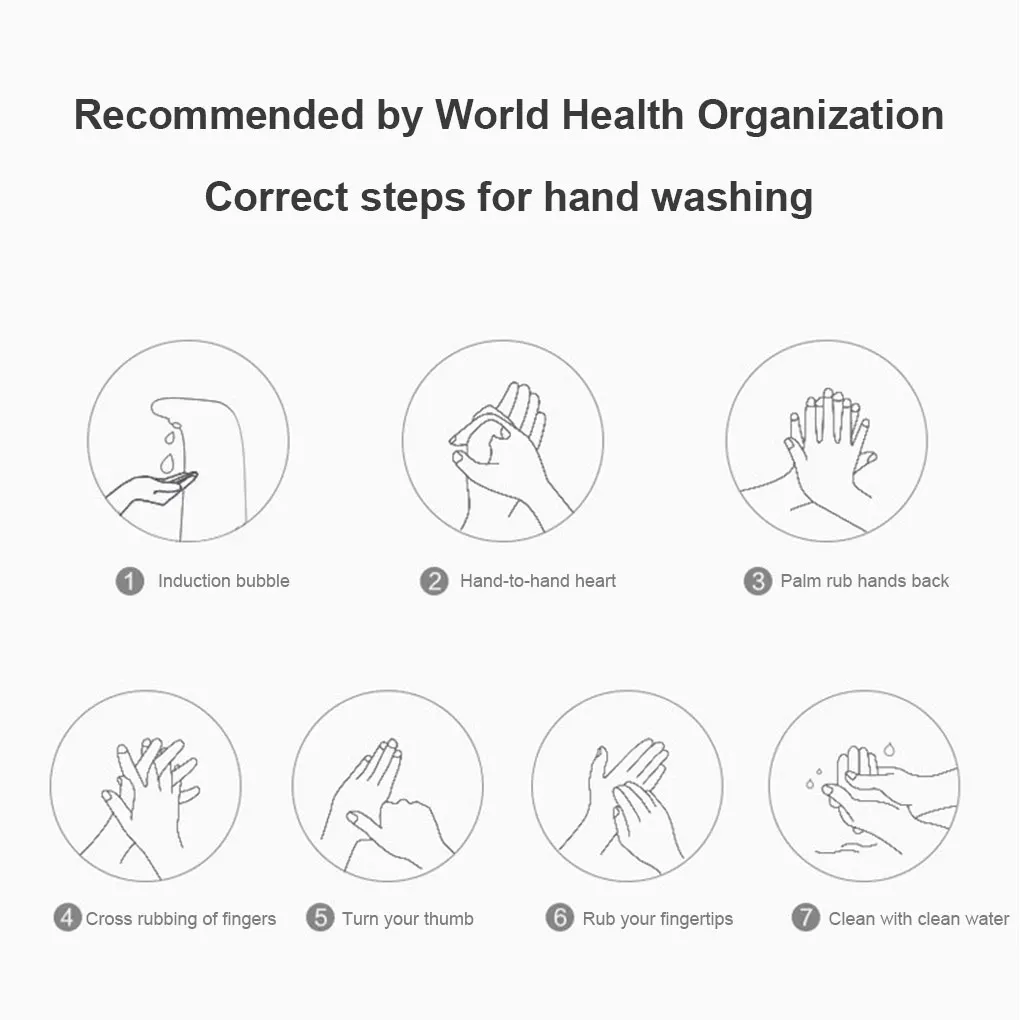 Recommended by World Health Organization

Correct steps for hand washing

1 Induction bubble

2 Hand-to-hand heart

3 Palm rub hands back

4 Cross rubbing of fingers

5 Turn your thumb

6 Rub your fingertips

7 Clean with clean water