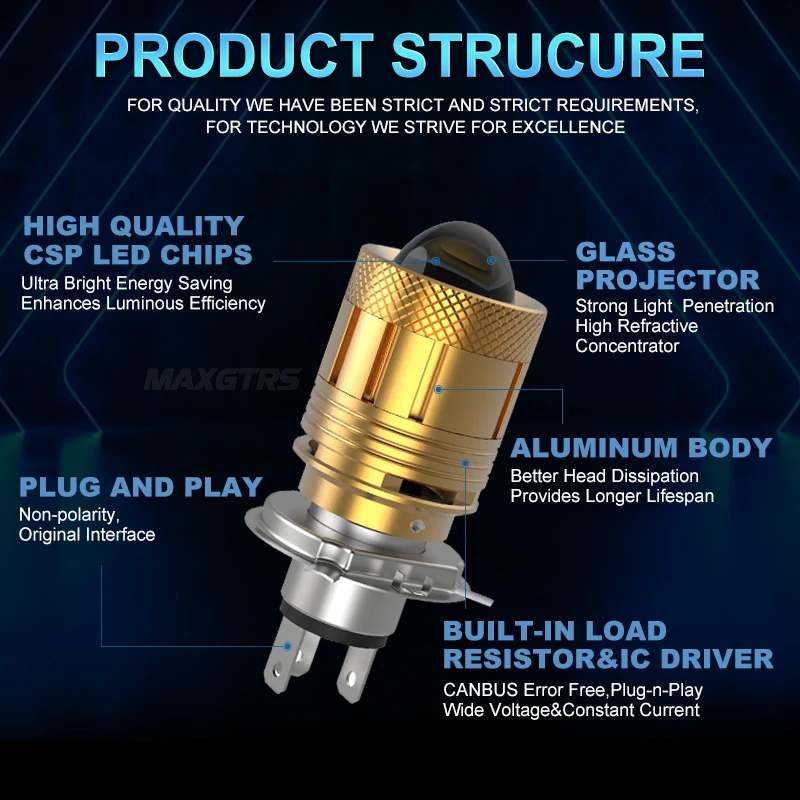 PRODUCT STRUCURE

FOR QUALITY WE HAVE BEEN STRICT AND STRICT REQUIREMENTS, FOR TECHNOLOGY WE STRIVE FOR EXCELLENCE

HIGH QUALITY CSP LED CHIPS
Ultra Bright Energy Saving
Enhances Luminous Efficiency

GLASS PROJECTOR
Strong Light Penetration
High Refractive Concentrator

MAXGTRS

ALUMINUM BODY
Better Head Dissipation
Provides Longer Lifespan

PLUG AND PLAY
Non-polarity,
Original Interface

BUILT-IN LOAD RESISTOR&IC DRIVER
CANBUS Error Free,Plug-n-Play
Wide Voltage&Constant Current