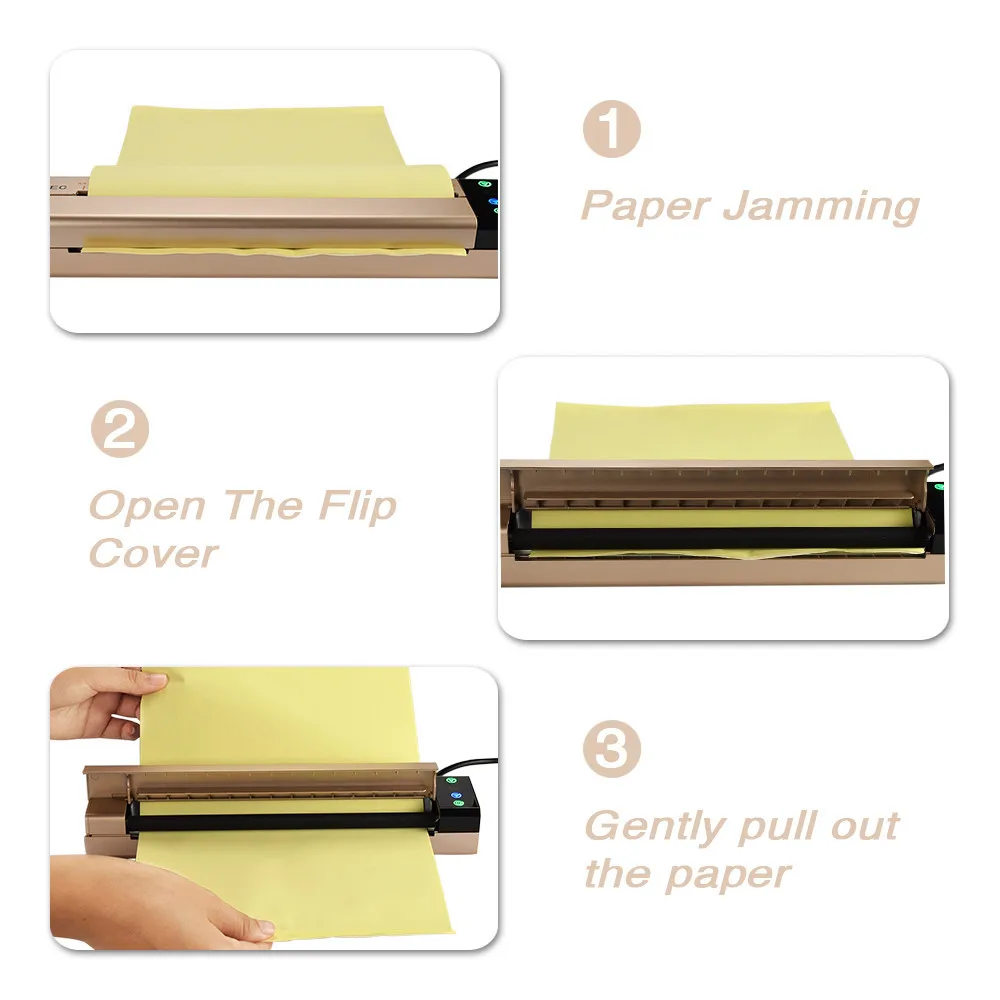 1
Paper Jamming

2
Open The Flip Cover

3
Gently pull out the paper