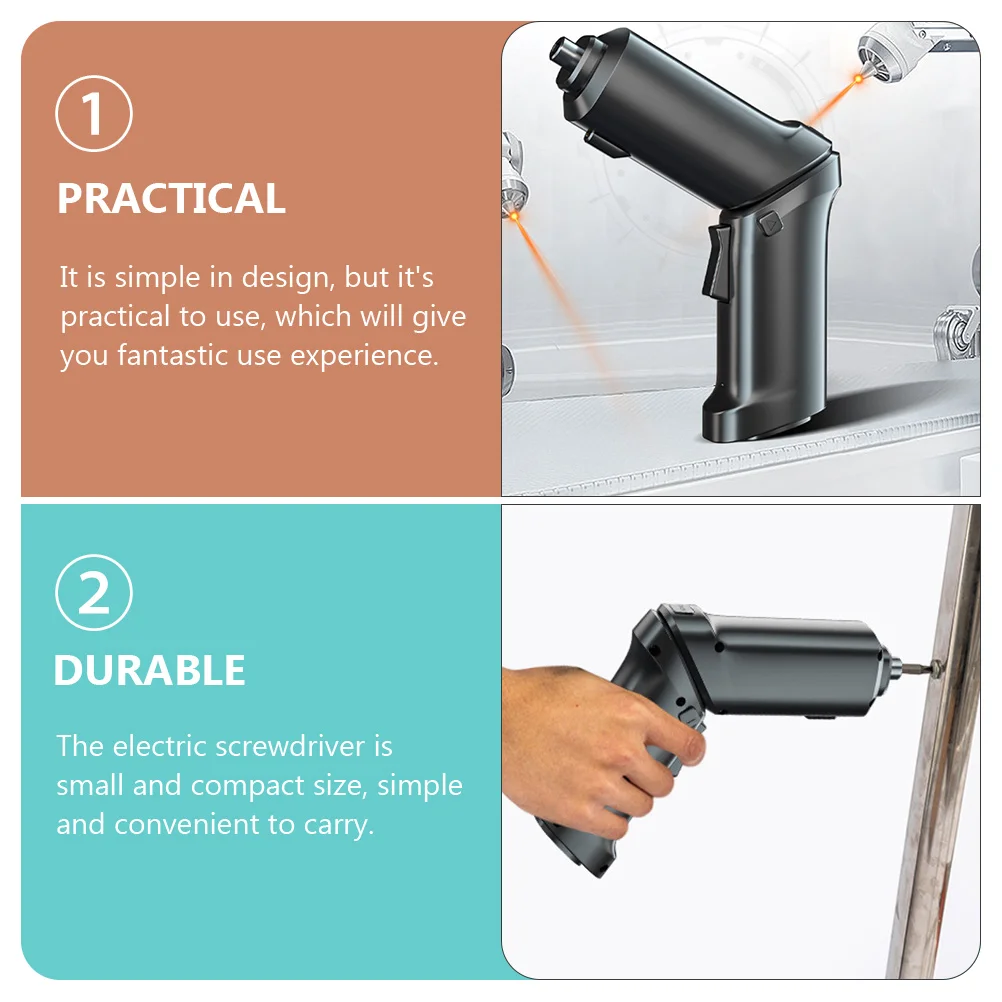 1

PRACTICAL

It is simple in design, but it's practical to use, which will give you fantastic use experience.

2

DURABLE

The electric screwdriver is small and compact size, simple and convenient to carry.