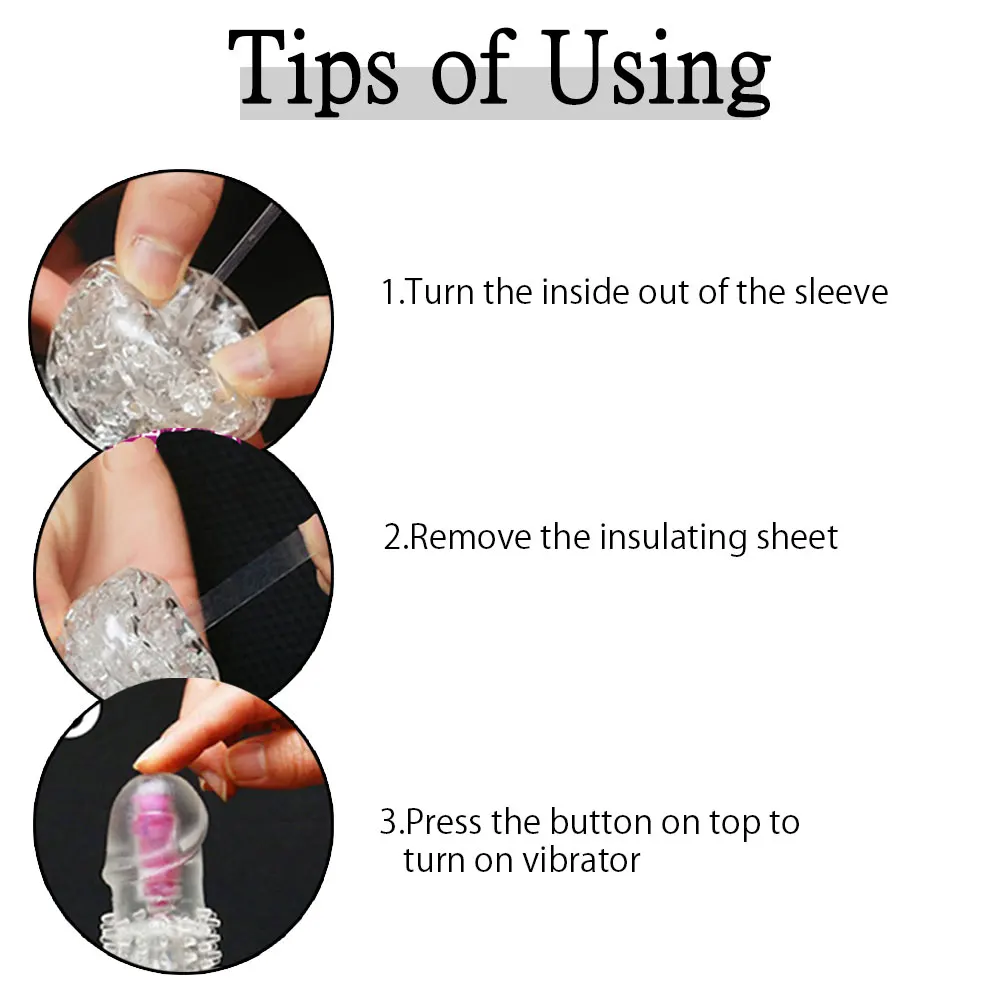 Tips of Using

1.Turn the inside out of the sleeve

2.Remove the insulating sheet

3.Press the button on top to turn on vibrator