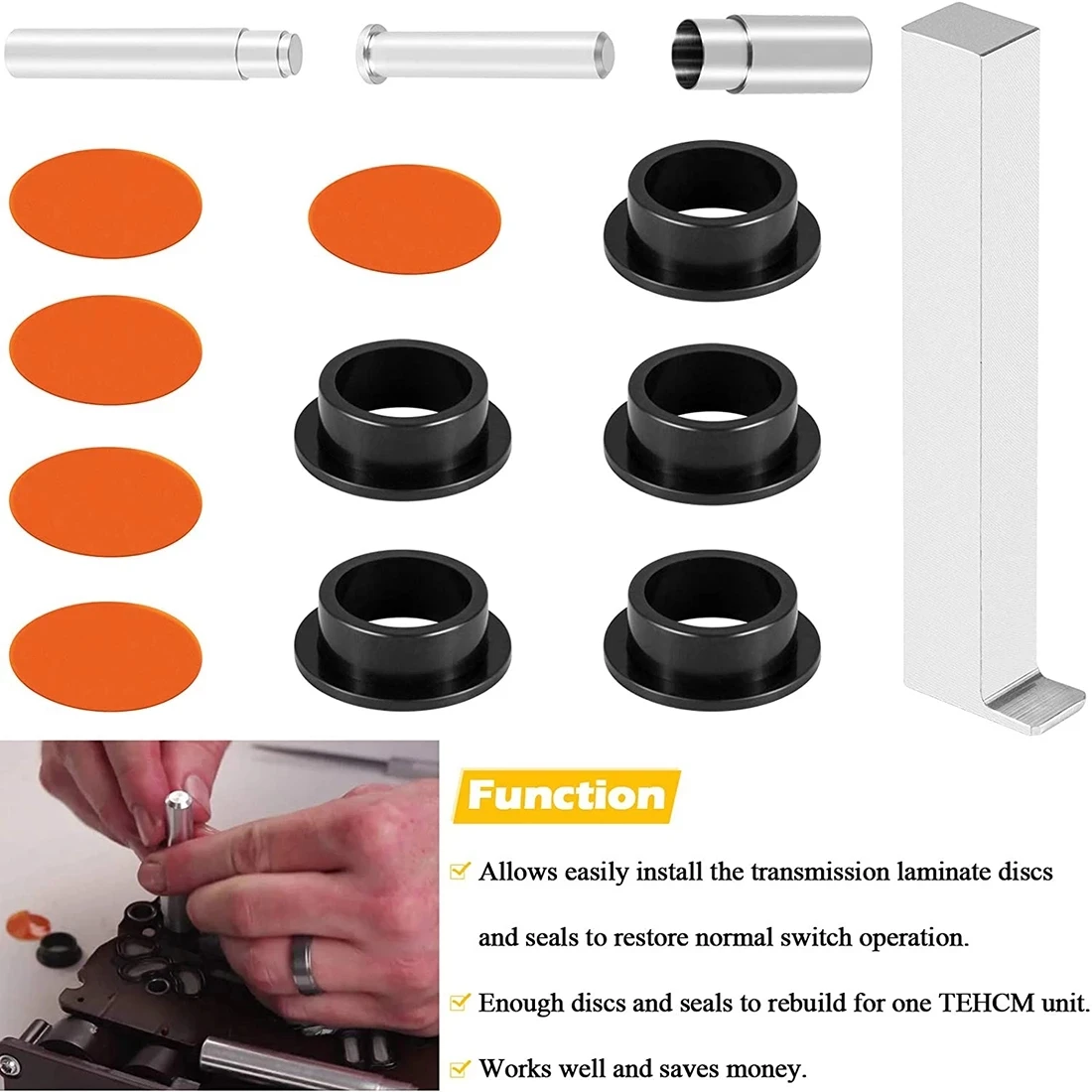 Function

Allows easily install the transmission laminate discs and seals to restore normal switch operation.

Enough discs and seals to rebuild for one TEHCM unit.

Works well and saves money.