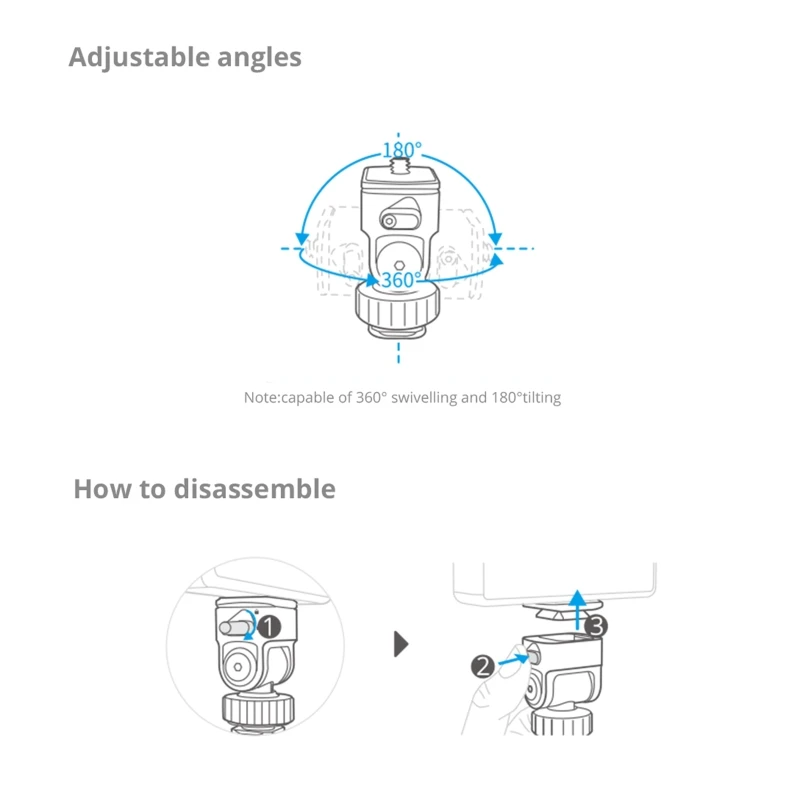 Adjustable angles

180°

360°

Note:capable of 360° swivelling and 180°tilting

How to disassemble

1

2

3