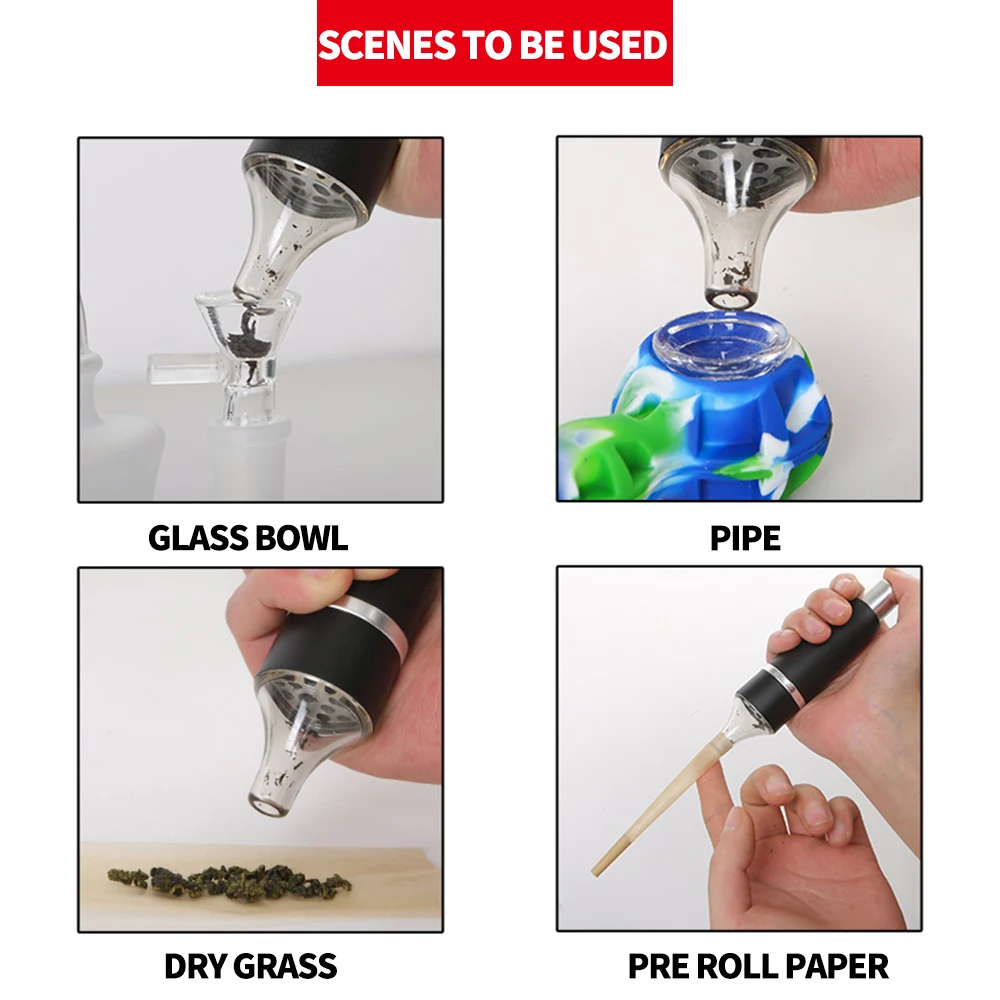 SCENES TO BE USED

GLASS BOWL

PIPE

DRY GRASS

PRE ROLL PAPER