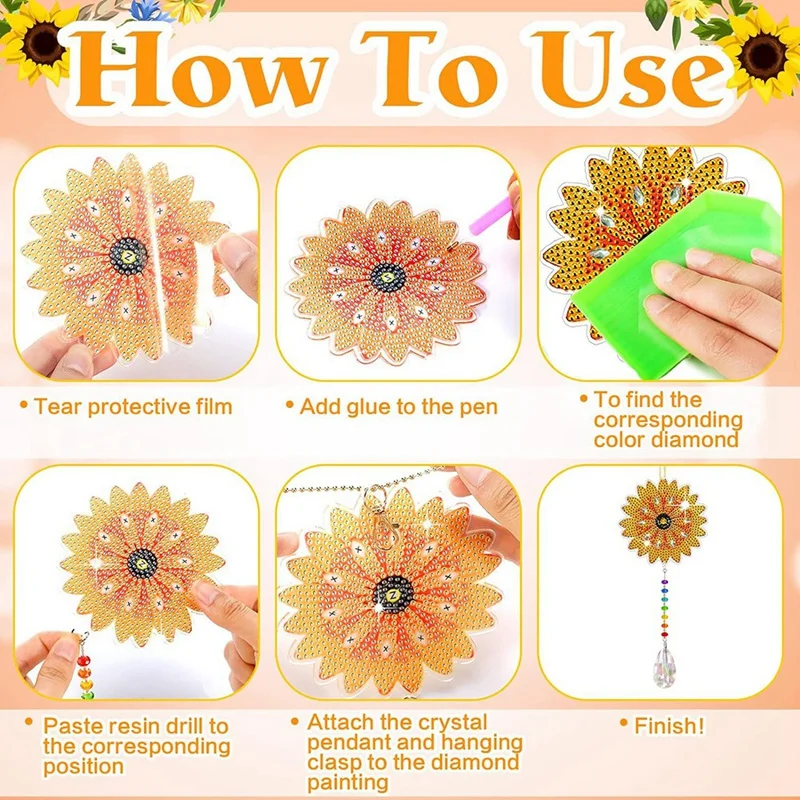 How To Use

• Tear protective film

• Add glue to the pen

• To find the corresponding color diamond

• Paste resin drill to the corresponding position

• Attach the crystal pendant and hanging clasp to the diamond painting

• Finish!