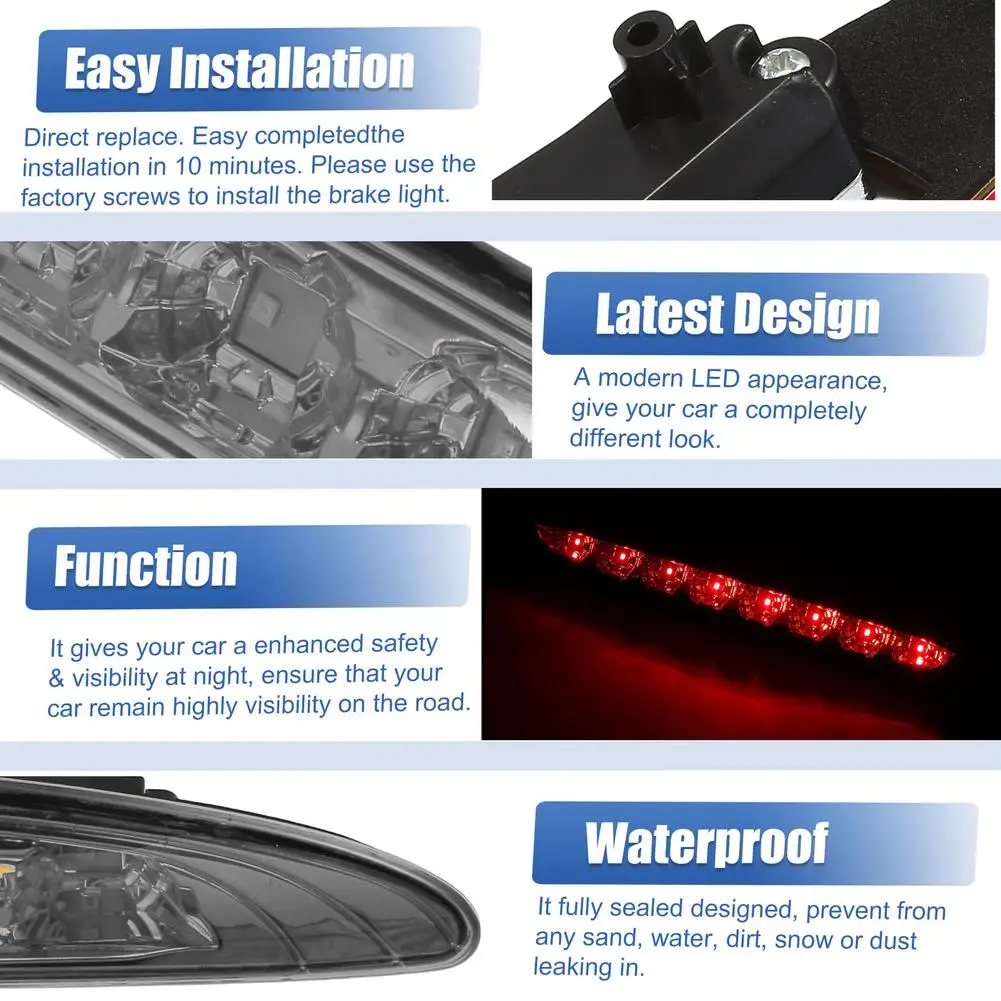 Easy Installation

Direct replace. Easy completedthe installation in 10 minutes. Please use the factory screws to install the brake light.

Latest Design

A modern LED appearance, give your car a completely different look.

Function

It gives your car a enhanced safety & visibility at night, ensure that your car remain highly visibility on the road.

Waterproof

It fully sealed designed, prevent from any sand, water, dirt, snow or dust leaking in.