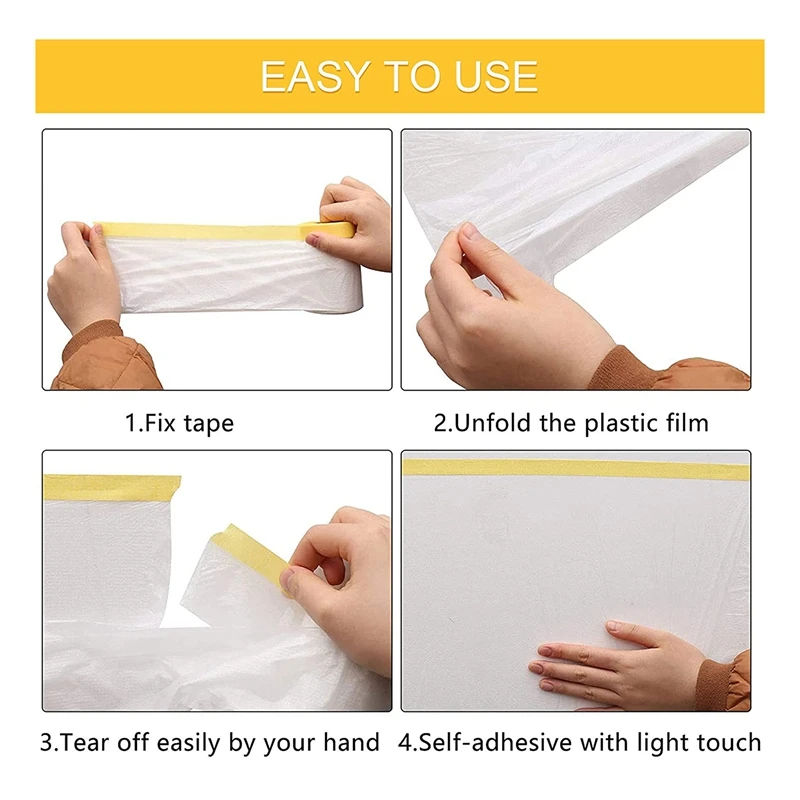 EASY TO USE

1.Fix tape

2.Unfold the plastic film

3.Tear off easily by your hand

4.Self-adhesive with light touch