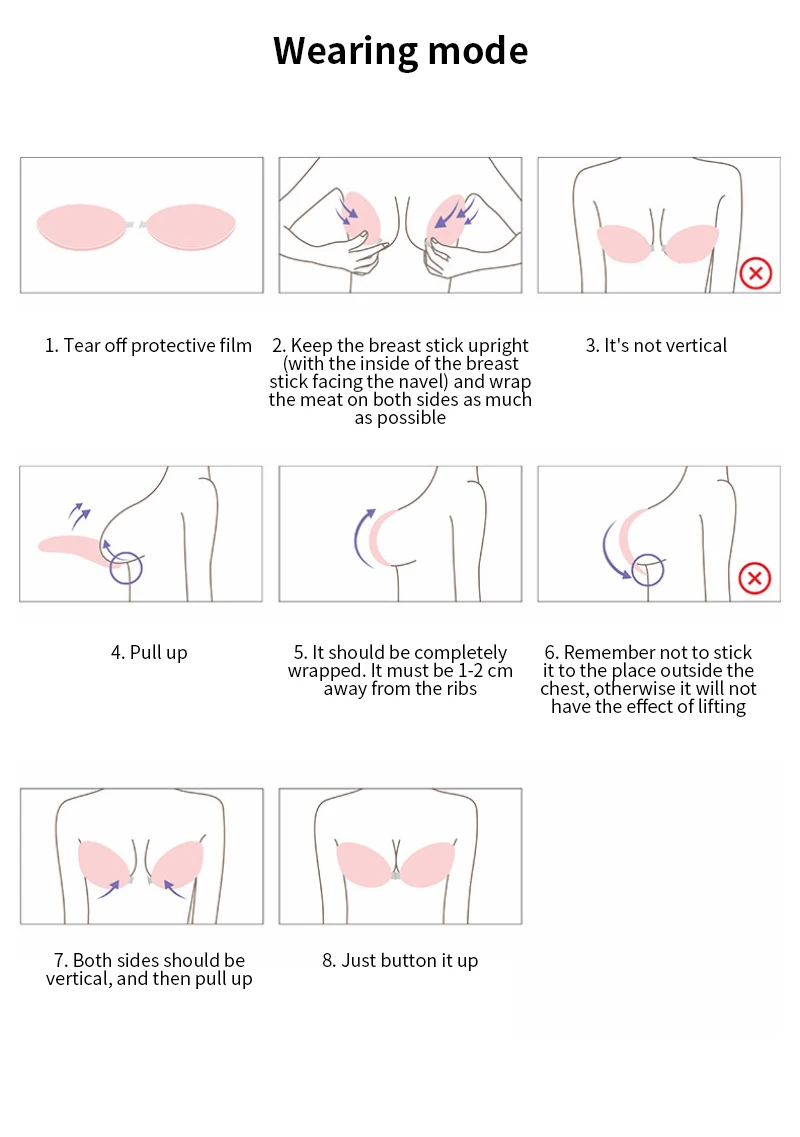 Wearing mode

1. Tear off protective film

2. Keep the breast stick upright (with the inside of the breast stick facing the navel) and wrap the meat on both sides as much as possible

3. It's not vertical

4. Pull up

5. It should be completely wrapped. It must be 1-2 cm away from the ribs

6. Remember not to stick it to the place outside the chest, otherwise it will not have the effect of lifting

7. Both sides should be vertical, and then pull up

8. Just button it up