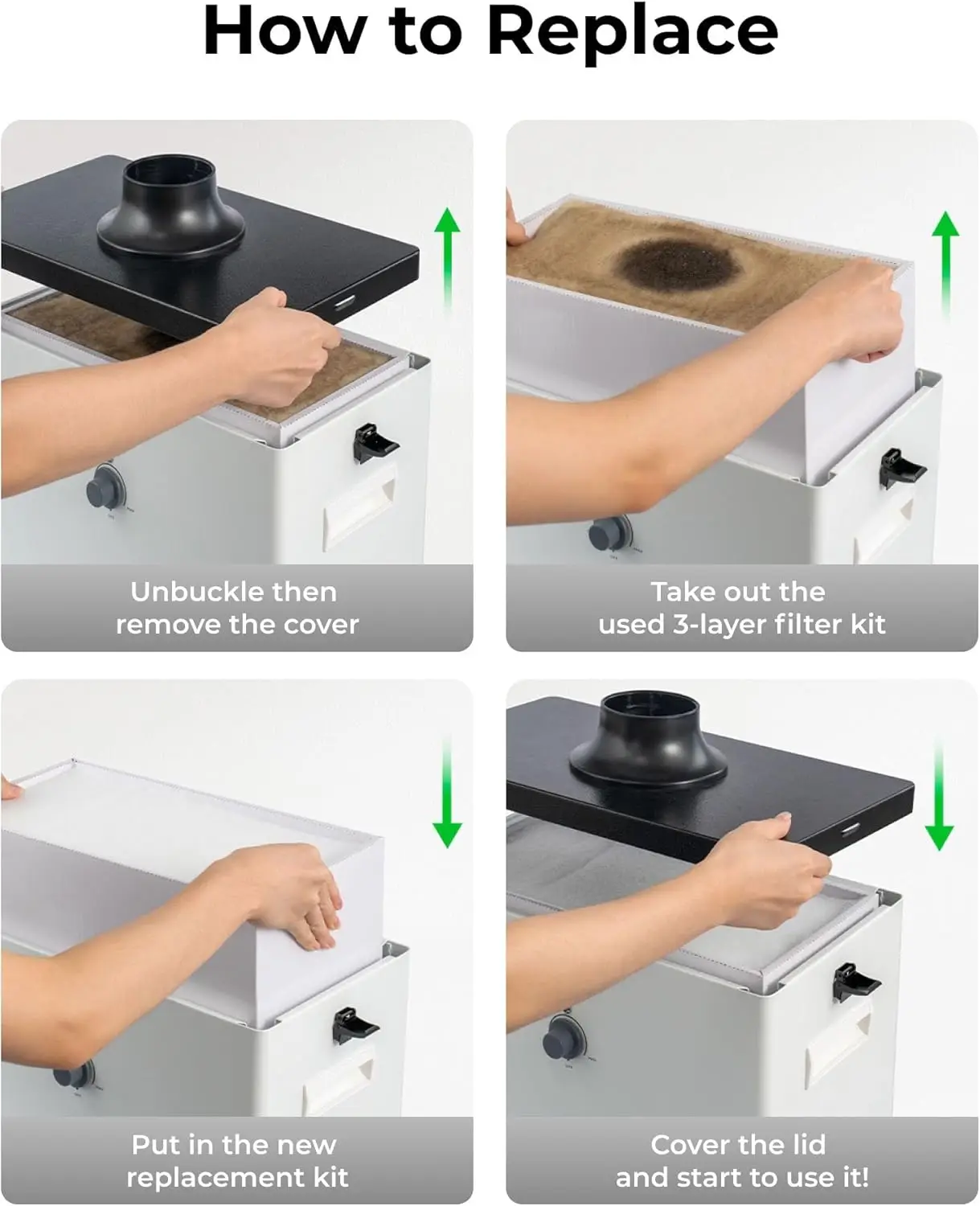 How to Replace

Unbuckle then remove the cover

Take out the used 3-layer filter kit

Put in the new replacement kit

Cover the lid and start to use it!