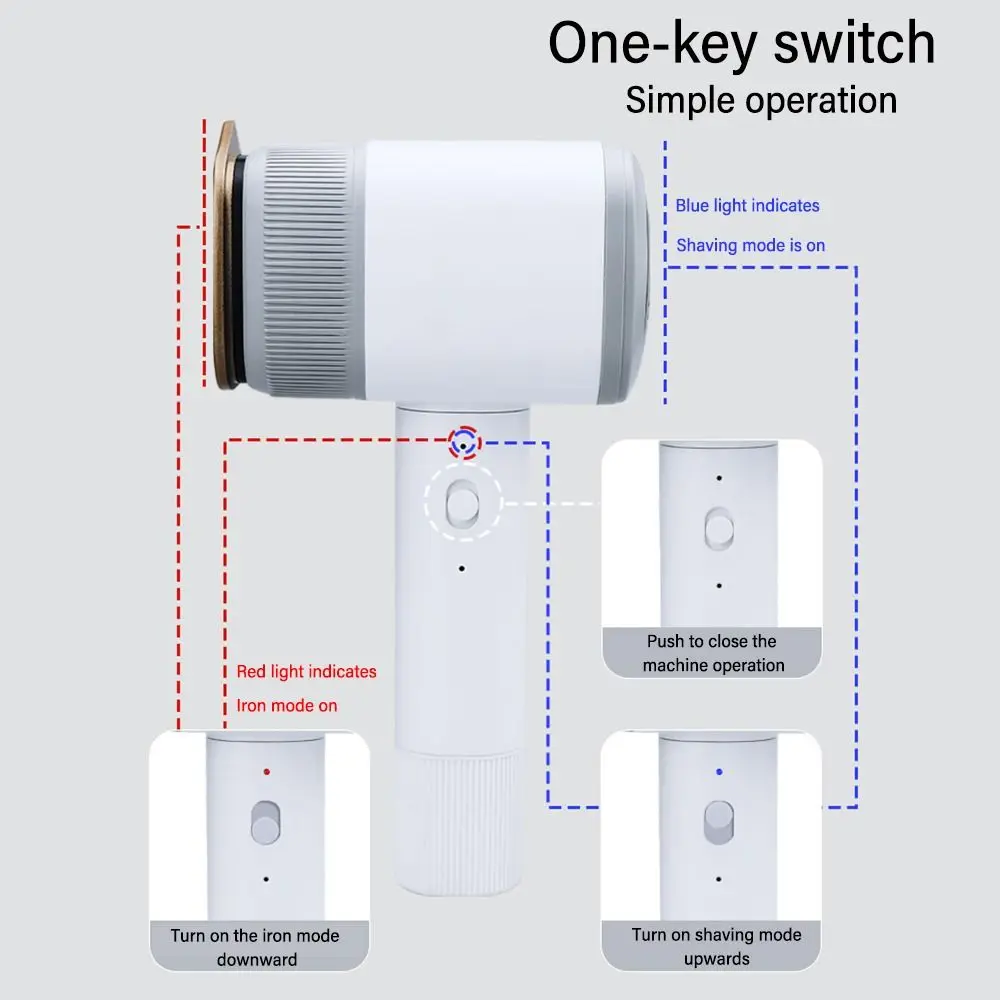 One-key switch
Simple operation

Blue light indicates
Shaving mode is on

Push to close the machine operation

Red light indicates
Iron mode on

Turn on the iron mode downward

Turn on shaving mode upwards