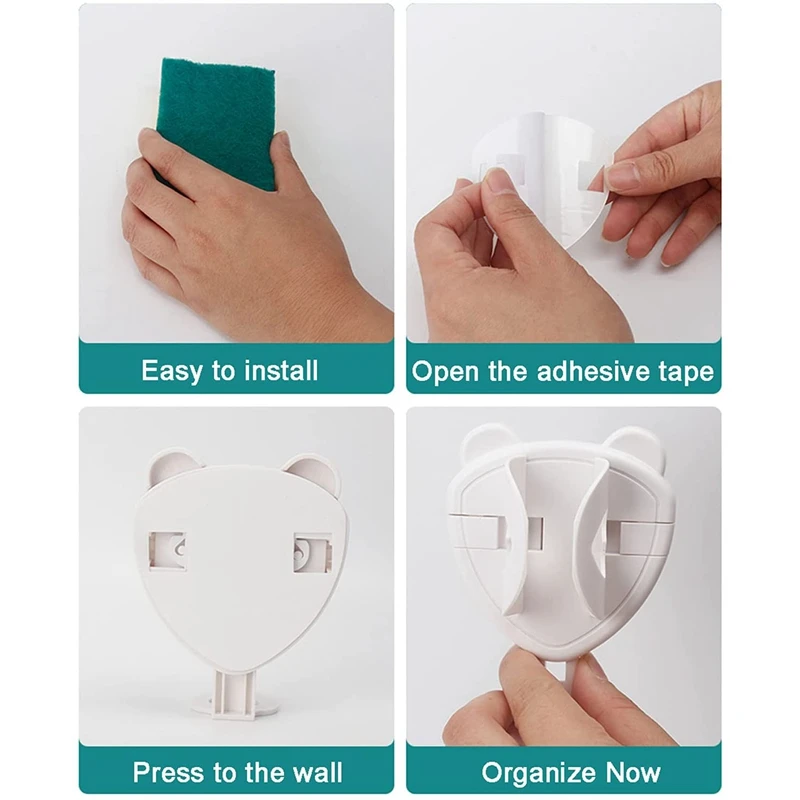 Easy to install

Open the adhesive tape

Press to the wall

Organize Now