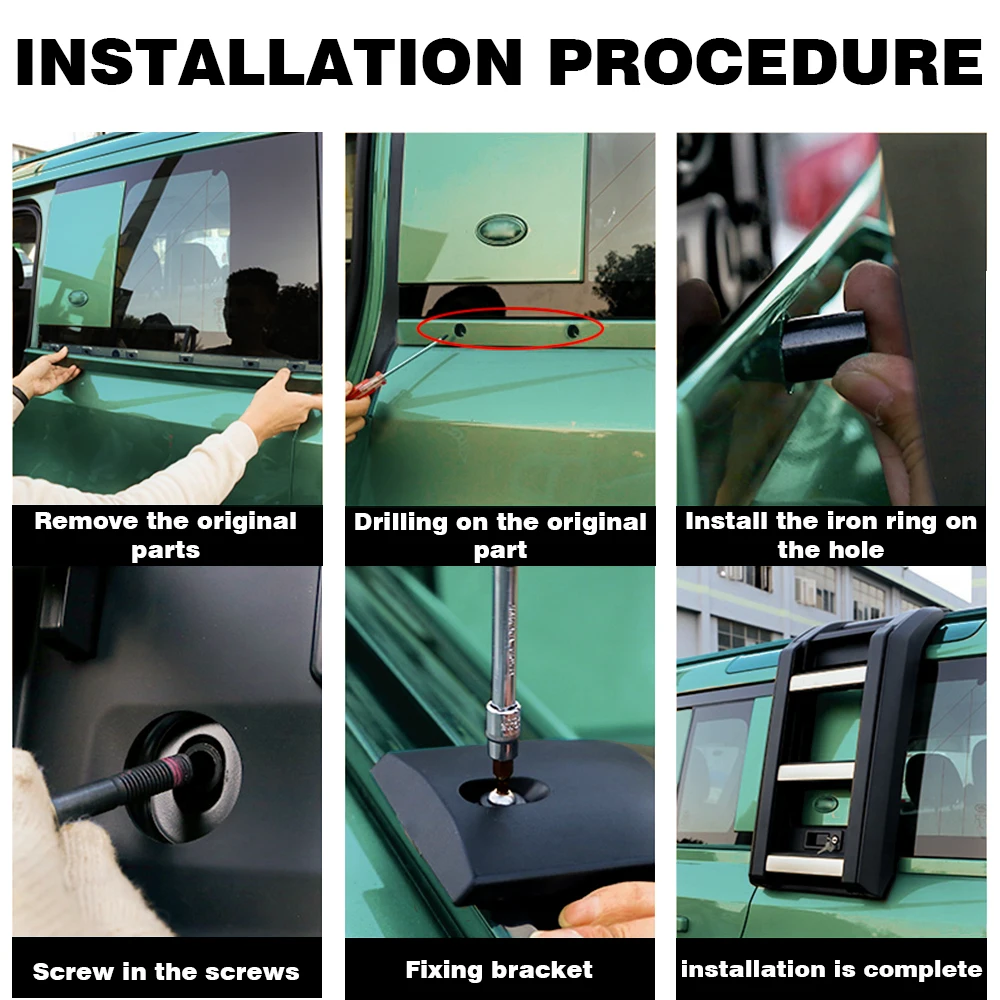 INSTALLATION PROCEDURE

Remove the original parts

Drilling on the original part

Install the iron ring on the hole

Screw in the screws

Fixing bracket

installation is complete