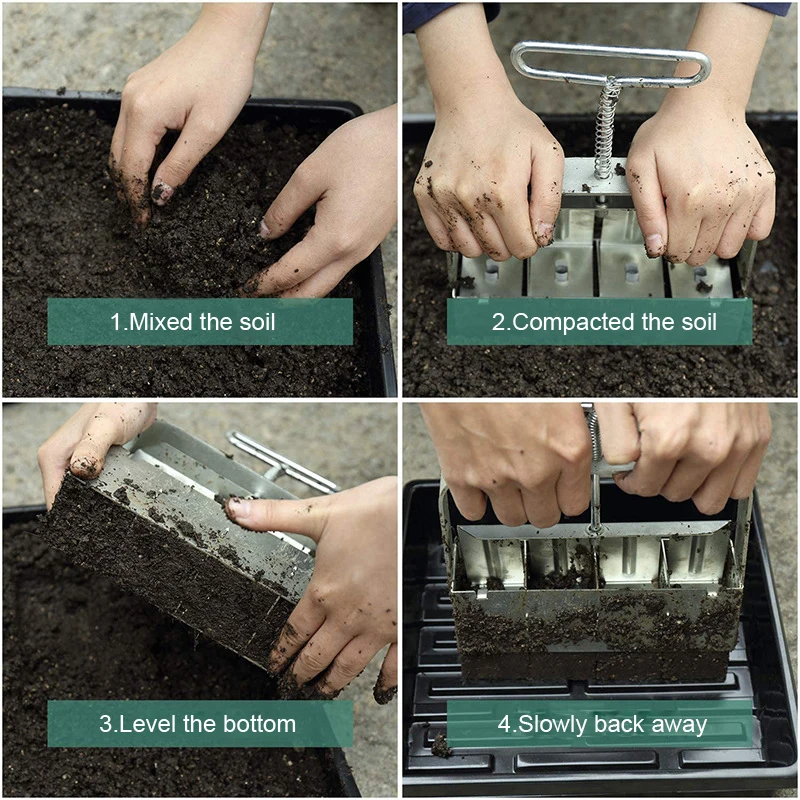 1.Mixed the soil

2.Compacted the soil

3.Level the bottom

4.Slowly back away