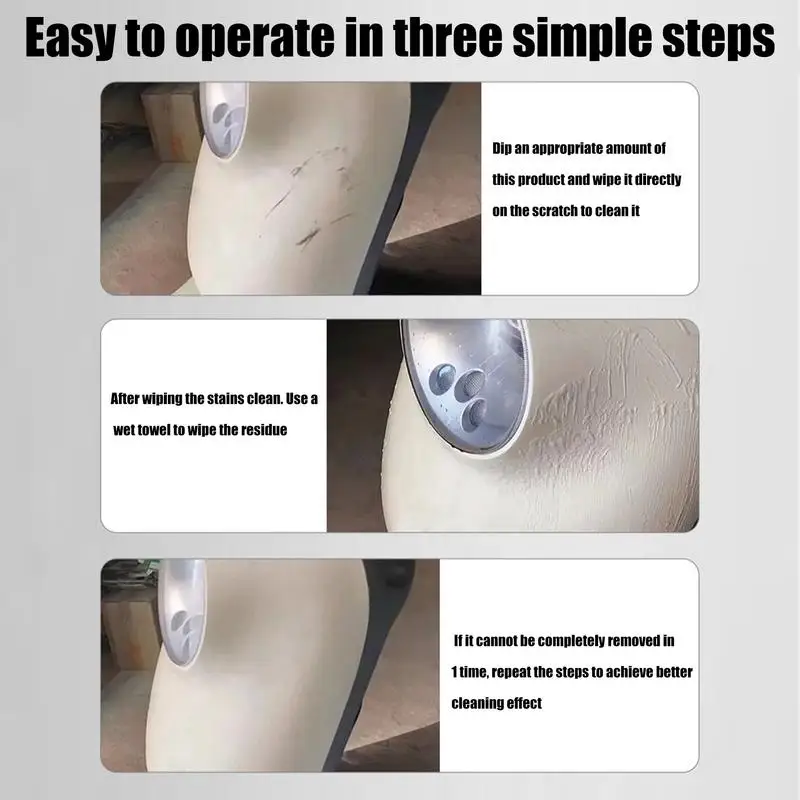 Easy to operate in three simple steps

Dip an appropriate amount of this product and wipe it directly on the scratch to clean it

After wiping the stains clean. Use a wet towel to wipe the residue

If it cannot be completely removed in 1 time, repeat the steps to achieve better cleaning effect