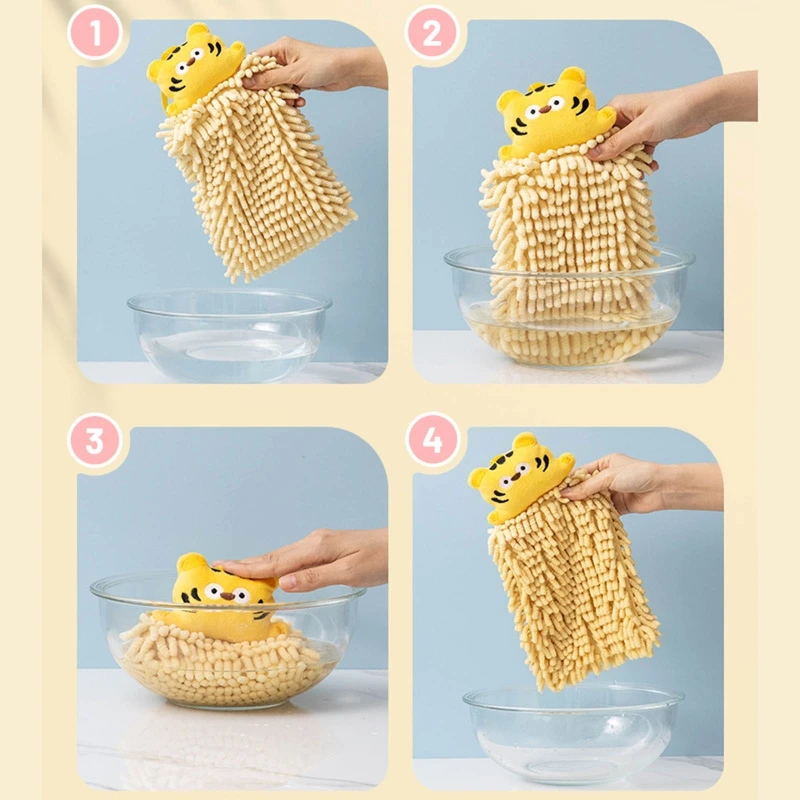 1

2

3

4