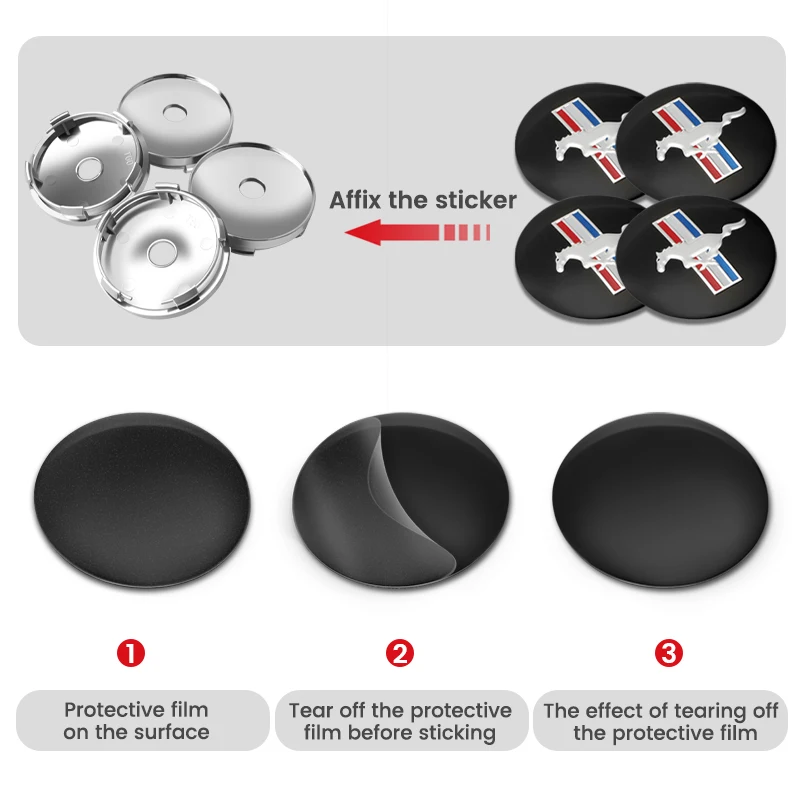 Affix the sticker

1

Protective film on the surface

2

Tear off the protective film before sticking

3

The effect of tearing off the protective film