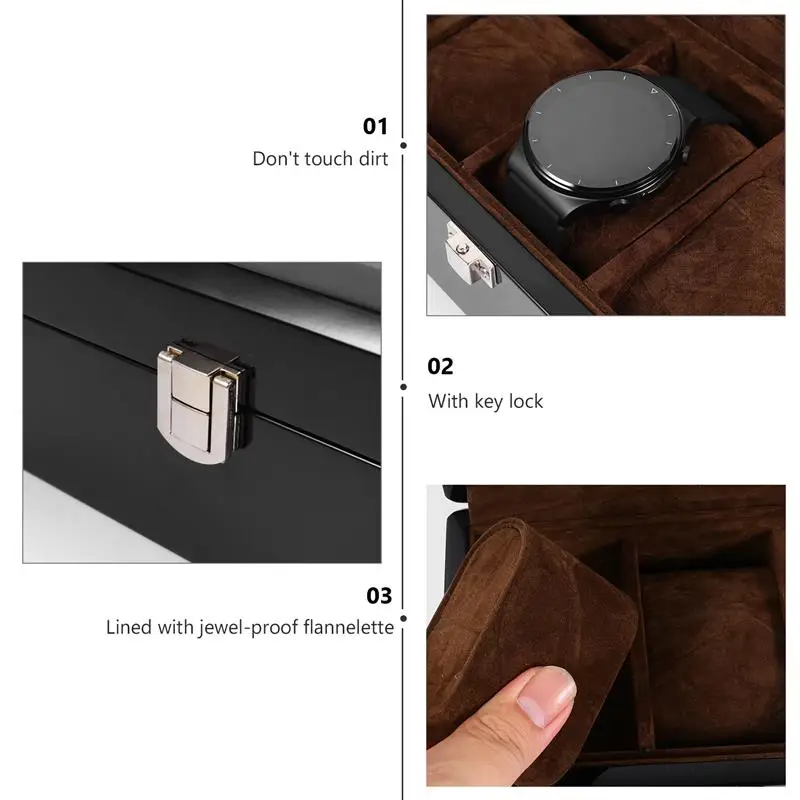 01
Don't touch dirt

02
With key lock

03
Lined with jewel-proof flannelette