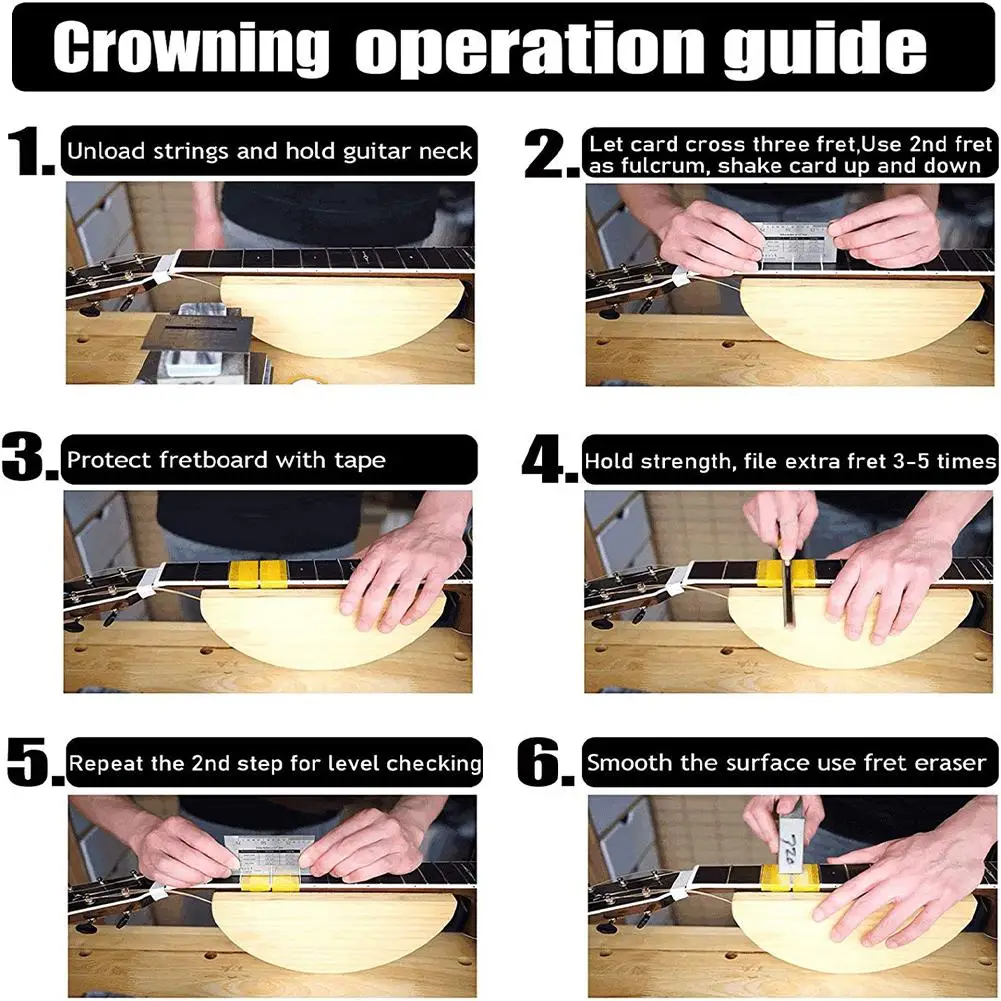 Crowning operation guide

1. Unload strings and hold guitar neck

2. Let card cross three fret,Use 2nd fret as fulcrum, shake card up and down

3. Protect fretboard with tape

4. Hold strength, file extra fret 3-5 times

5. Repeat the 2nd step for level checking

6. Smooth the surface use fret eraser

720