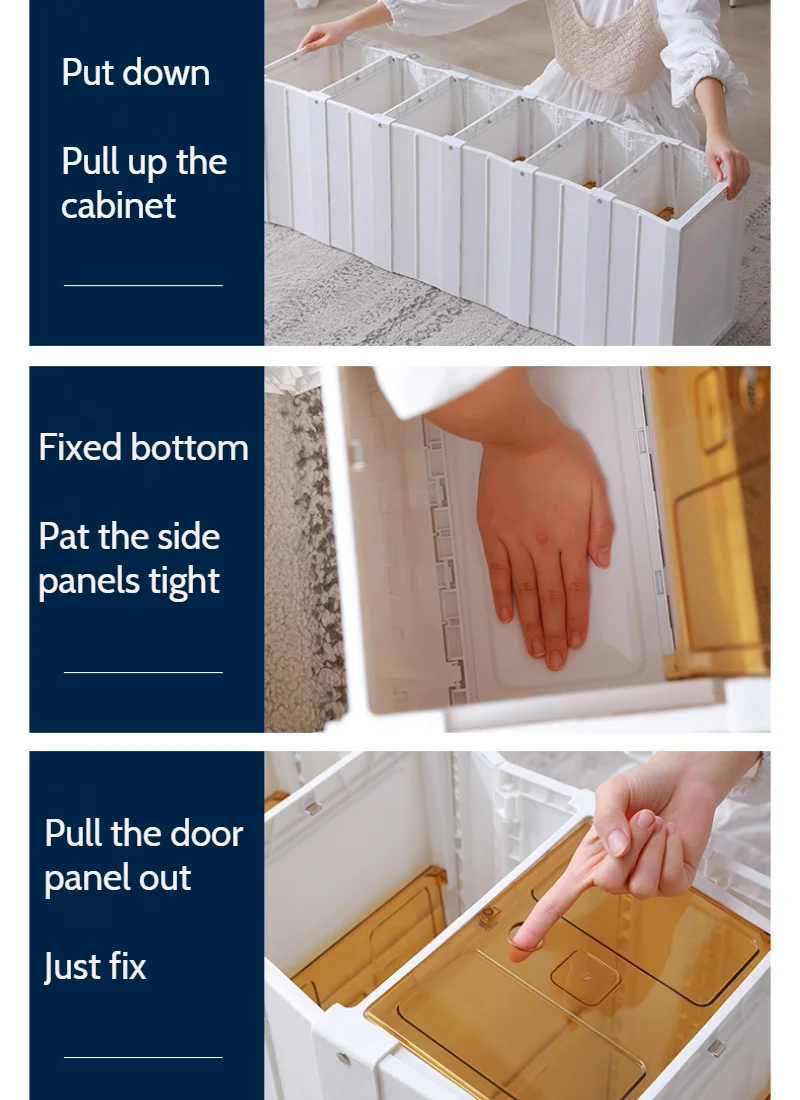 Put down

Pull up the cabinet

Fixed bottom

Pat the side panels tight

Pull the door panel out

Just fix