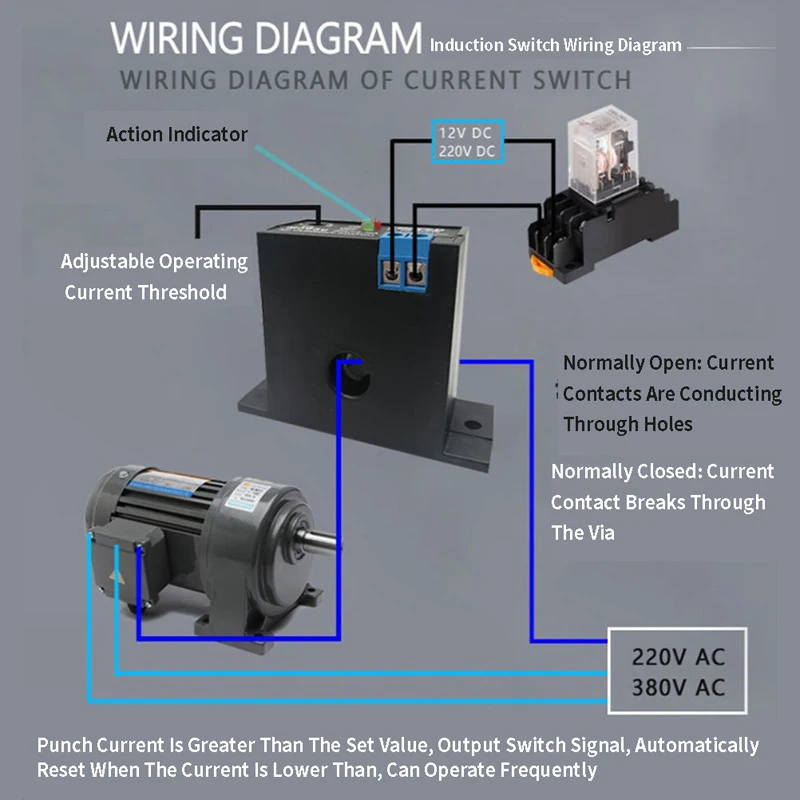 WIRING DIAGRAM Induction Switch Wiring Diagram

WIRING DIAGRAM OF CURRENT SWITCH

Action Indicator

12V DC
220V DC

Adjustable Operating Current Threshold

Normally Open: Current Contacts Are Conducting Through Holes

Normally Closed: Current Contact Breaks Through The Via

220V AC
380V AC

Punch Current Is Greater Than The Set Value, Output Switch Signal, Automatically Reset When The Current Is Lower Than, Can Operate Frequently