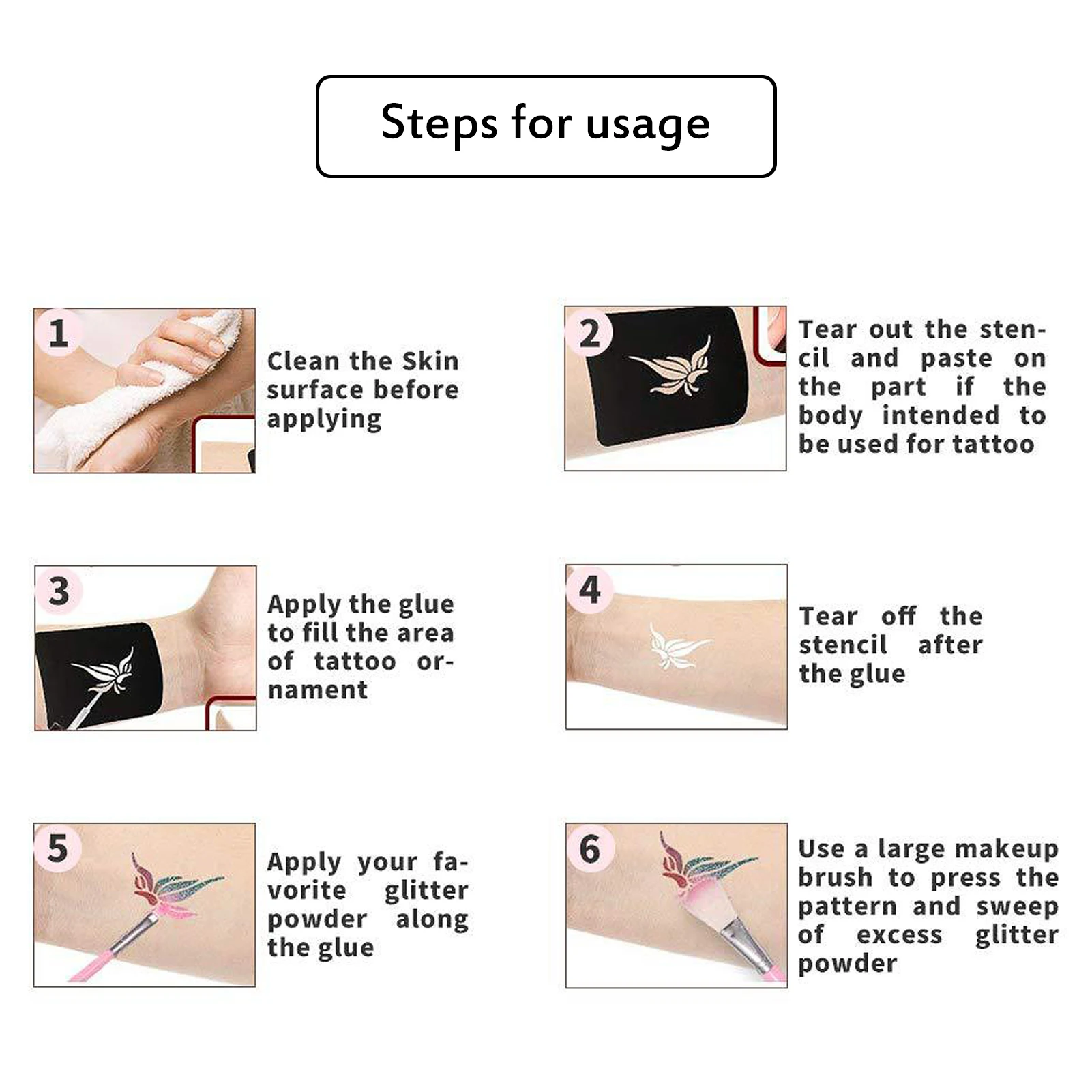 Steps for usage

1

Clean the Skin surface before applying

2

Tear out the stencil and paste on the part if the body intended to be used for tattoo

3

Apply the glue to fill the area of tattoo ornament

4

Tear off the stencil after the glue

5

Apply your favorite glitter powder along the glue

6

Use a large makeup brush to press the pattern and sweep of excess glitter powder