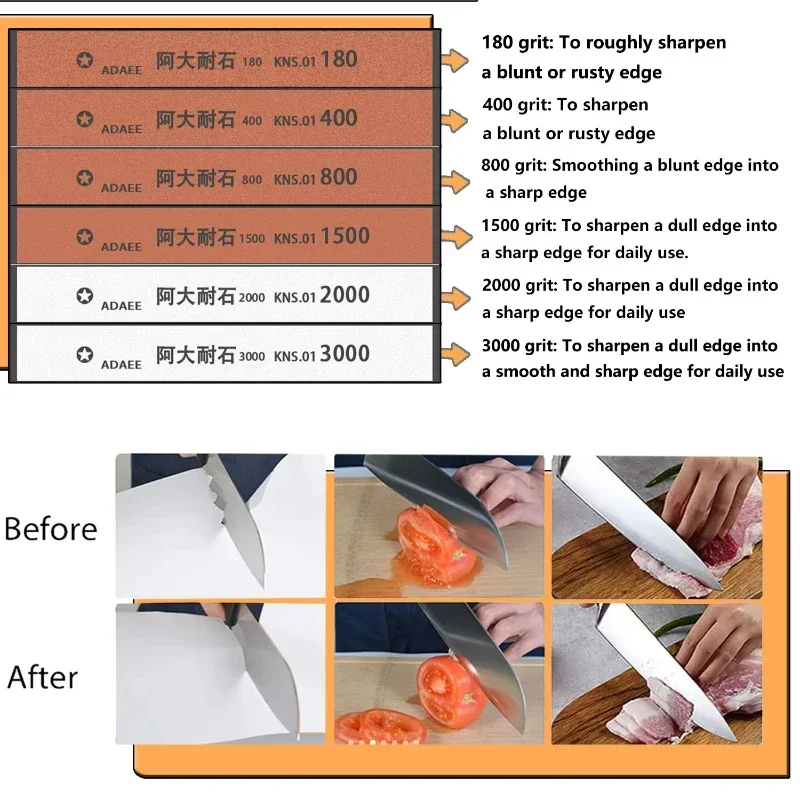 ADAEE 阿大耐石 180 KNS.01 180

ADAEE 阿大耐石 400 KNS.01 400

ADAEE 阿大耐石 800 KNS.01 800

ADAEE 阿大耐石 1500 KNS.01 1500

ADAEE 阿大耐石 2000 KNS.01 2000

ADAEE 阿大耐石 3000 KNS.01 3000

180 grit: To roughly sharpen a blunt or rusty edge

400 grit: To sharpen a blunt or rusty edge

800 grit: Smoothing a blunt edge into a sharp edge

1500 grit: To sharpen a dull edge into a sharp edge for daily use.

2000 grit: To sharpen a dull edge into a sharp edge for daily use

3000 grit: To sharpen a dull edge into a smooth and sharp edge for daily use

Before

After