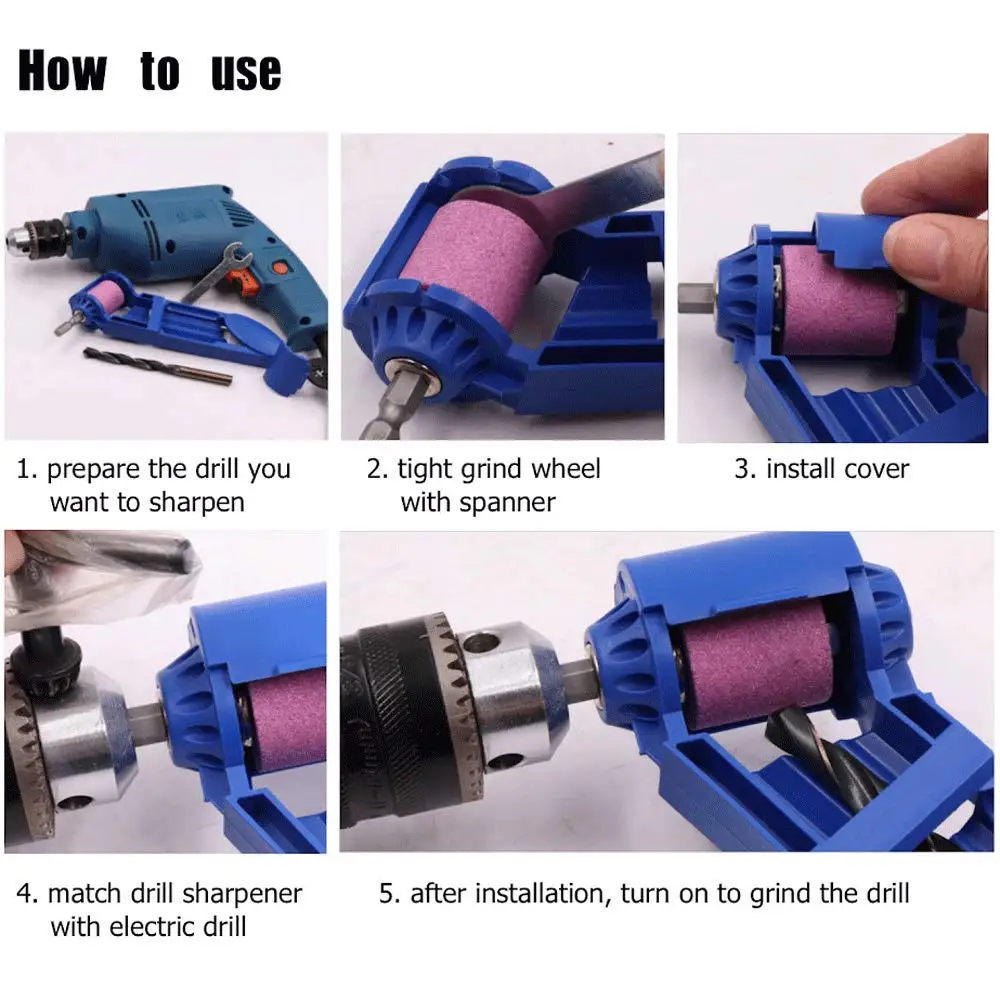 How to use

1. prepare the drill you want to sharpen

2. tight grind wheel with spanner

3. install cover

4. match drill sharpener with electric drill

5. after installation, turn on to grind the drill