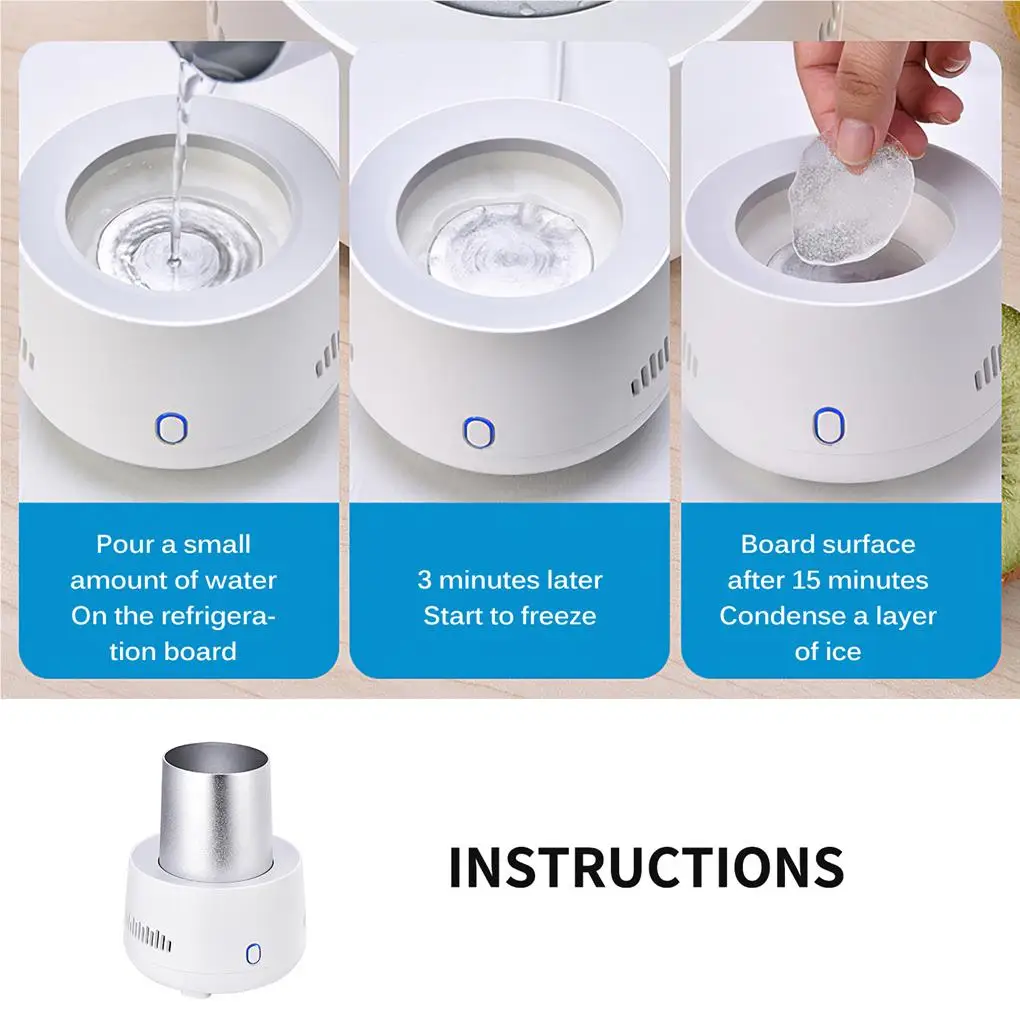 Pour a small amount of water On the refrigeration board

3 minutes later Start to freeze

Board surface after 15 minutes Condense a layer of ice

INSTRUCTIONS