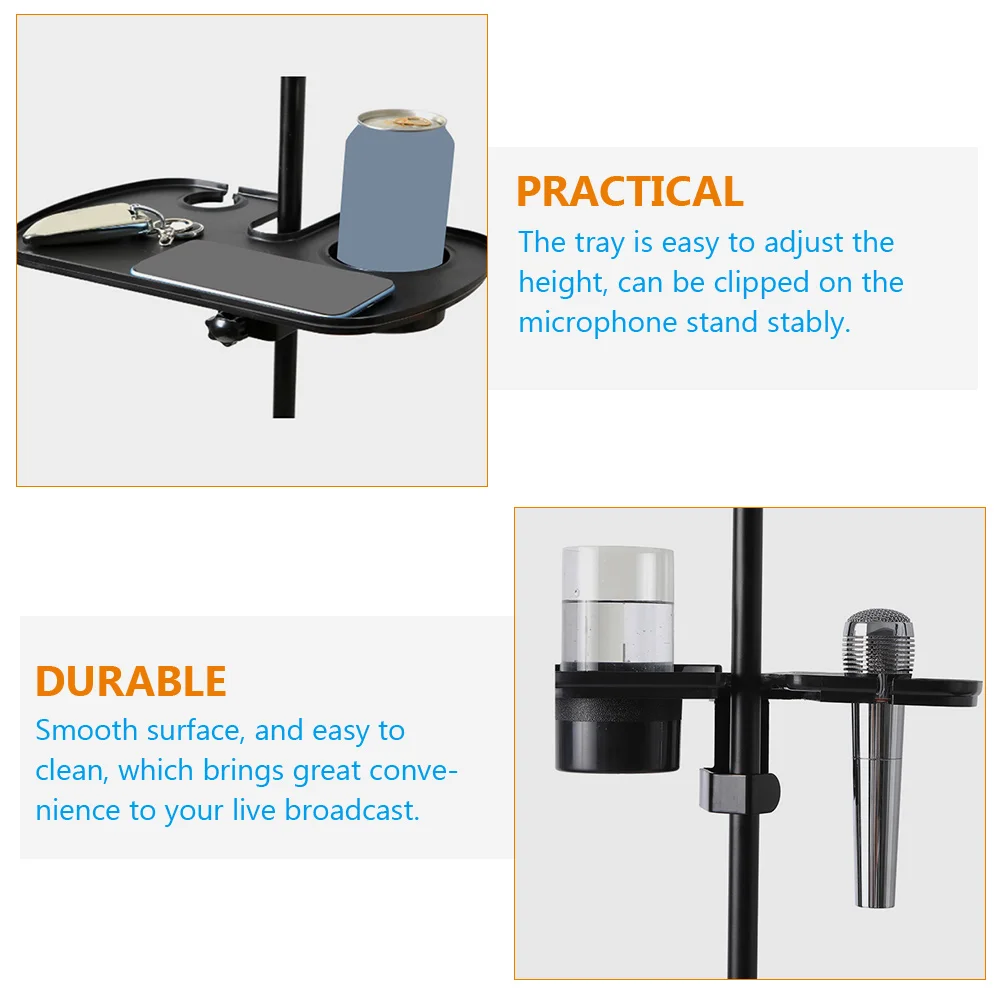 PRACTICAL
The tray is easy to adjust the height, can be clipped on the microphone stand stably.

DURABLE
Smooth surface, and easy to clean, which brings great convenience to your live broadcast.