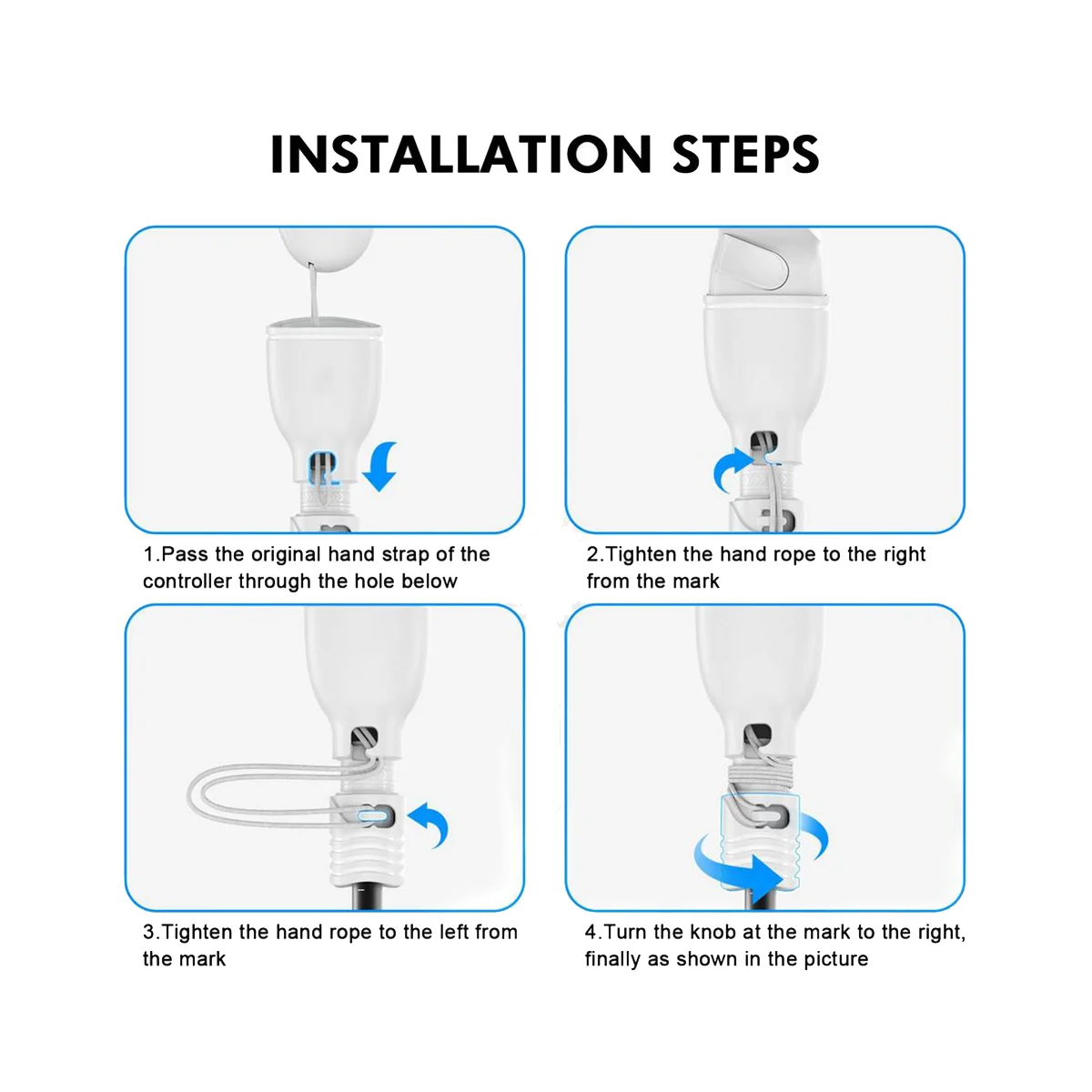 INSTALLATION STEPS

1.Pass the original hand strap of the controller through the hole below

2.Tighten the hand rope to the right from the mark

3.Tighten the hand rope to the left from the mark

4.Turn the knob at the mark to the right, finally as shown in the picture