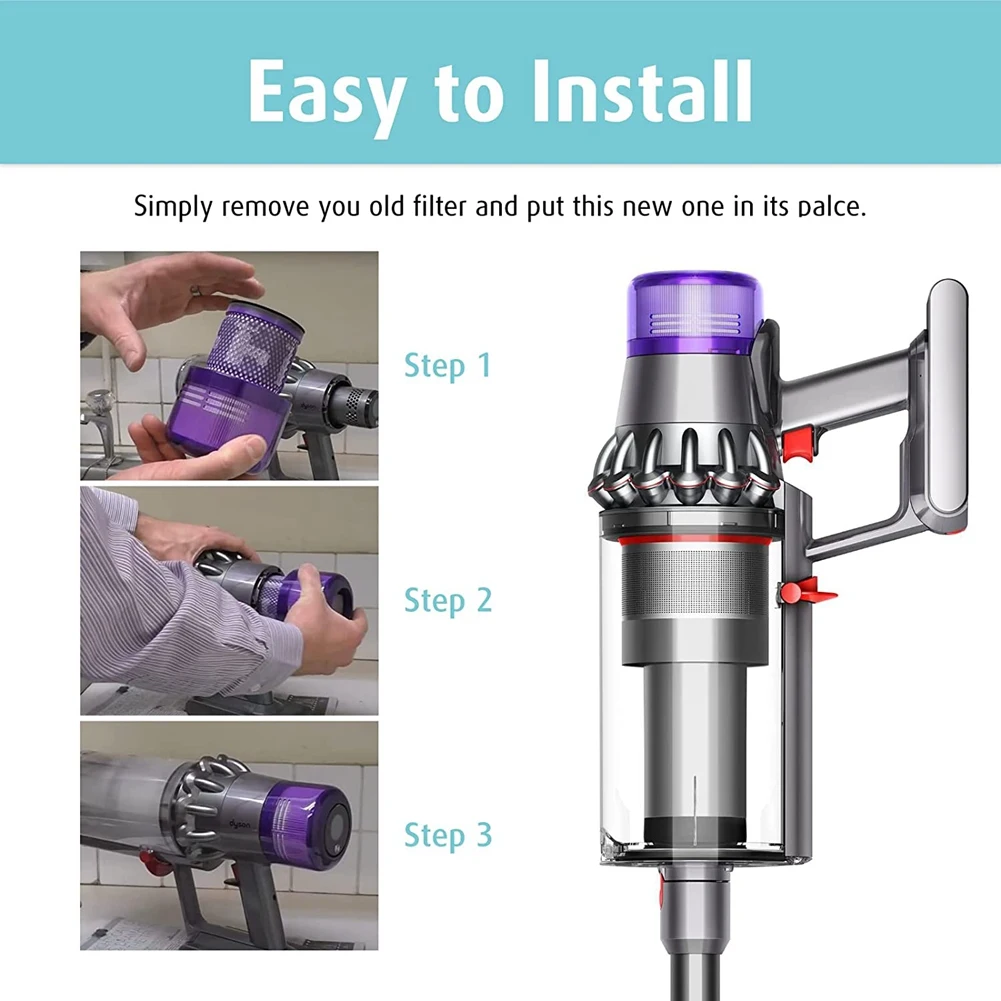 Easy to Install

Simply remove you old filter and put this new one in its palce.

Step 1

Step 2

Step 3