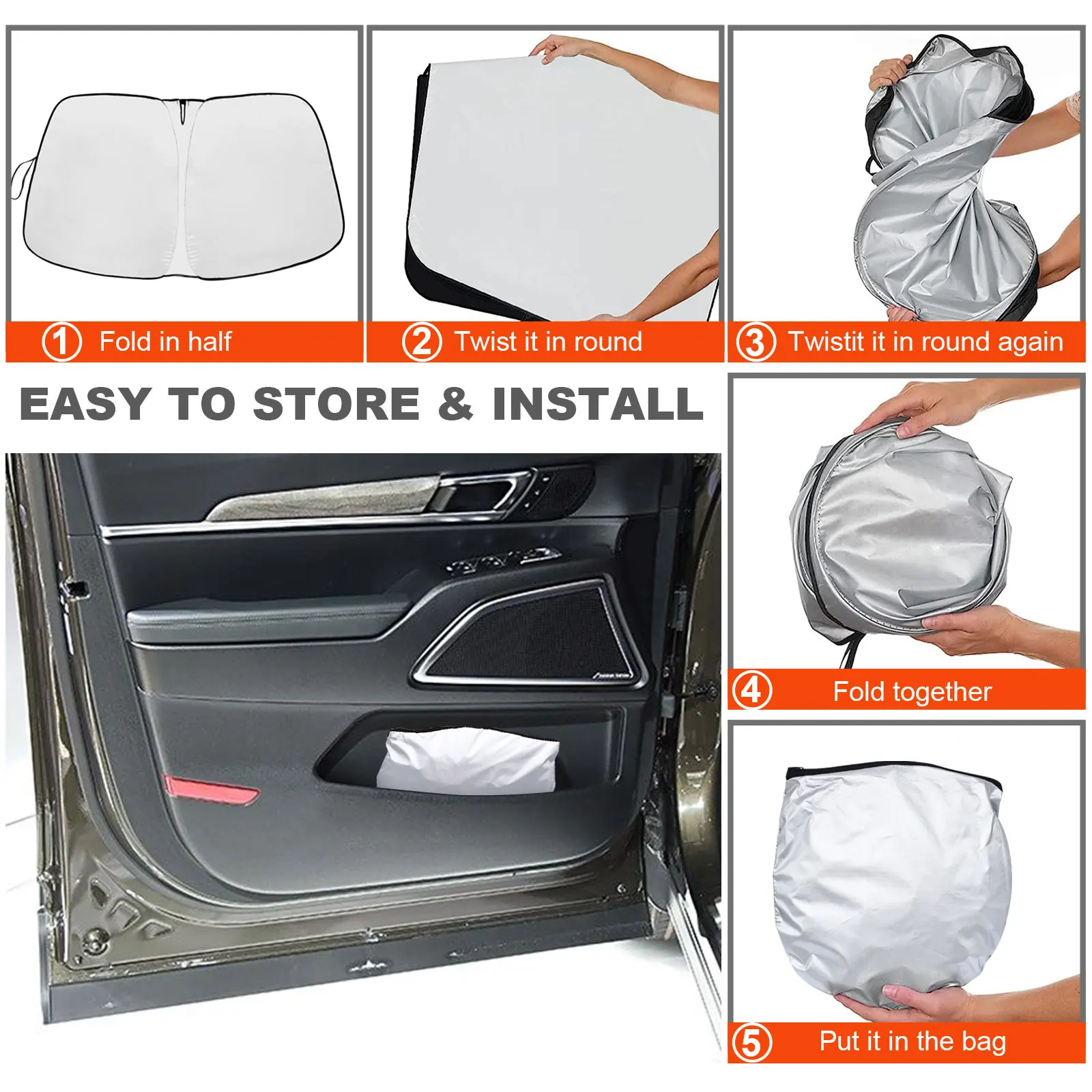 ① Fold in half

② Twist it in round

③ Twistit it in round again

EASY TO STORE & INSTALL

④ Fold together

⑤ Put it in the bag