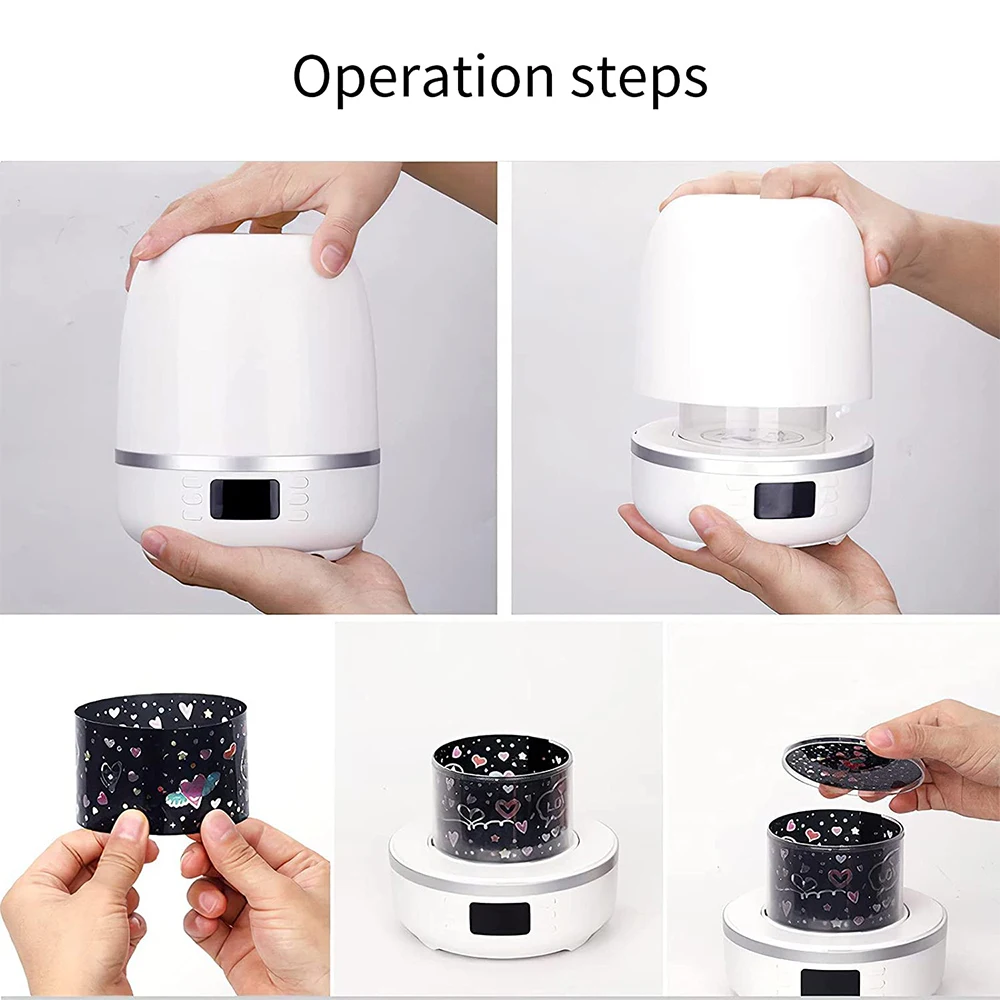 Operation steps