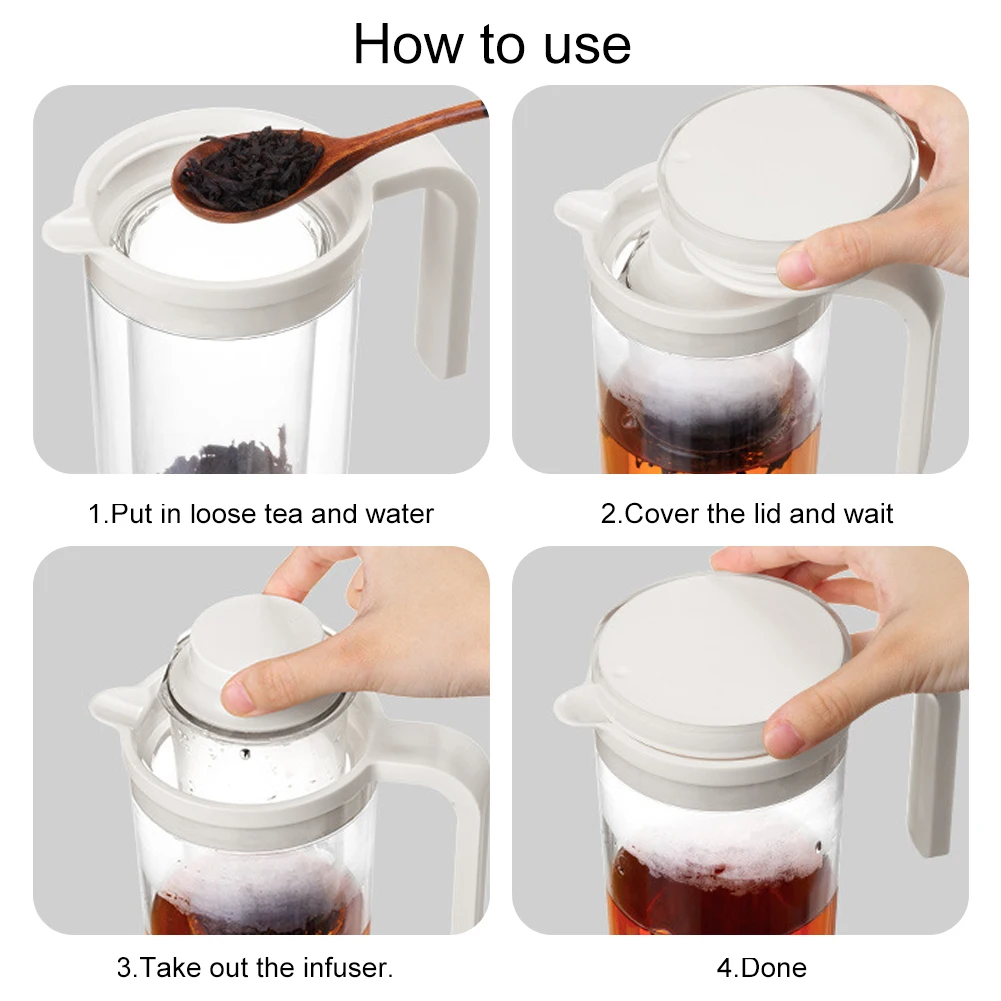 How to use

1.Put in loose tea and water

2.Cover the lid and wait

3.Take out the infuser.

4.Done