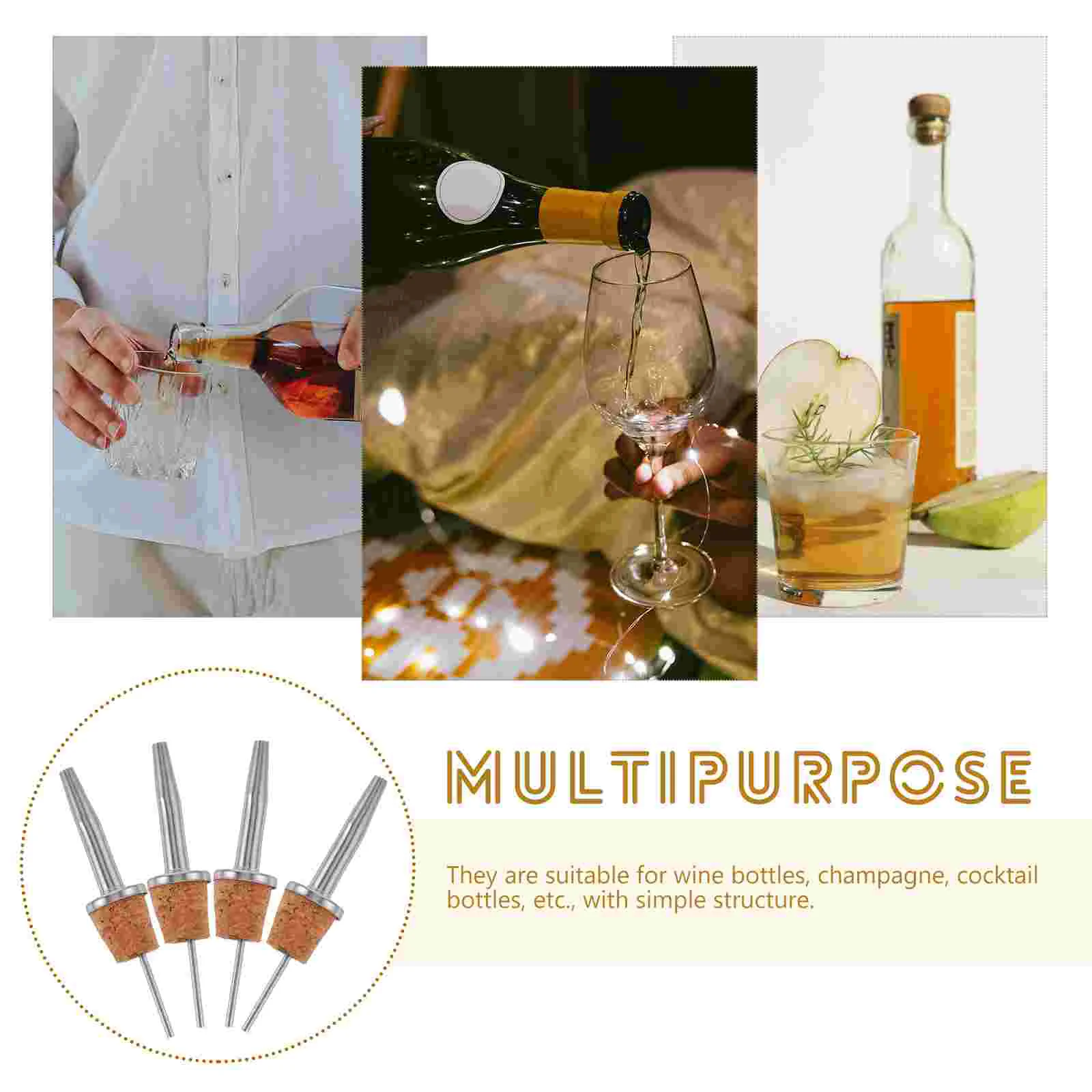 MULTIPURPOSE

They are suitable for wine bottles, champagne, cocktail bottles, etc., with simple structure.