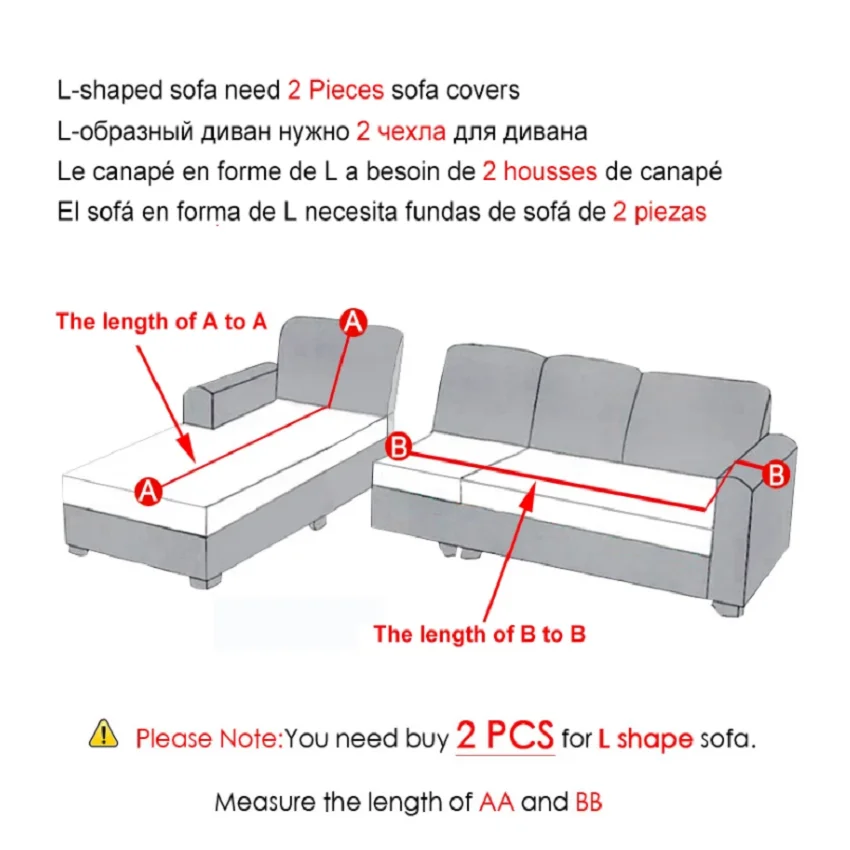 L-shaped sofa need 2 Pieces sofa covers
L-образный диван нужно 2 чехла для дивана
Le canapé en forme de L a besoin de 2 housses de canapé
El sofá en forma de L necesita fundas de sofá de 2 piezas

The length of A to A

A

A

B

B

The length of B to B

Please Note:You need buy 2 PCS for L shape sofa.

Measure the length of AA and BB