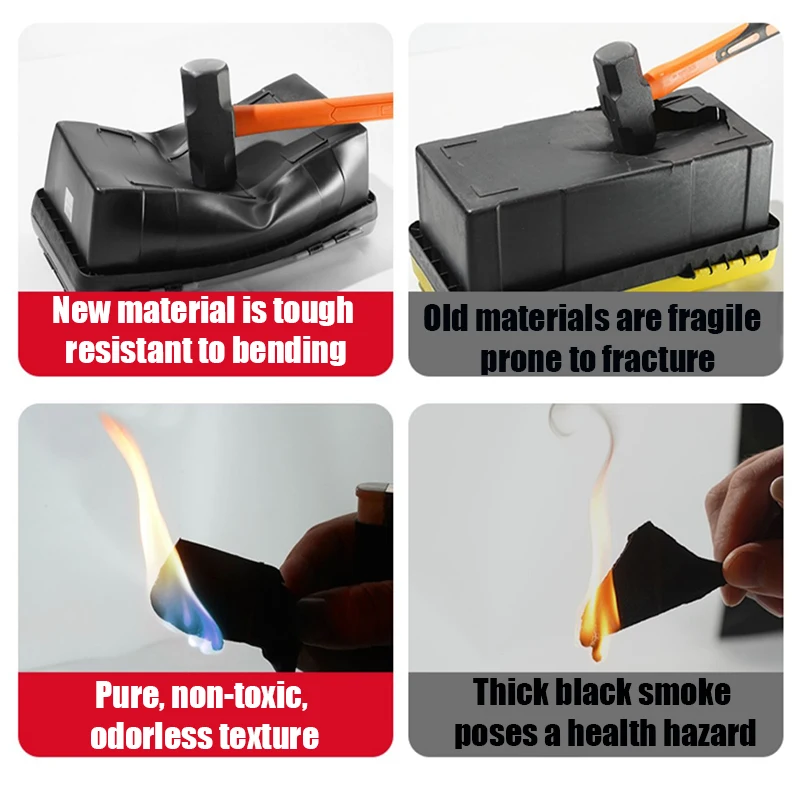 New material is tough resistant to bending

Old materials are fragile prone to fracture

Pure, non-toxic, odorless texture

Thick black smoke poses a health hazard