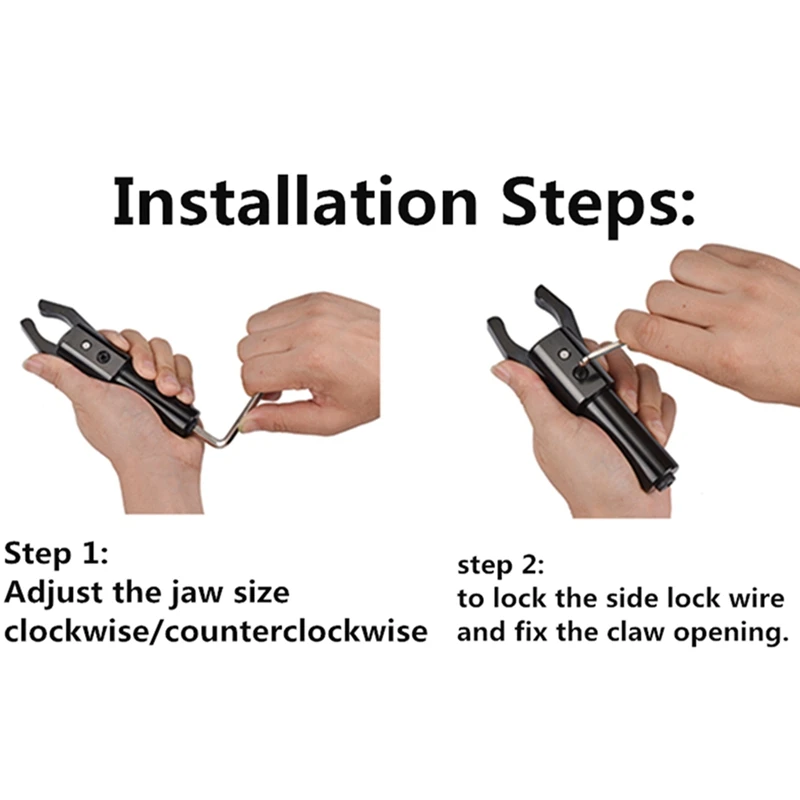 Installation Steps:

Step 1:
Adjust the jaw size
clockwise/counterclockwise

step 2:
to lock the side lock wire
and fix the claw opening.