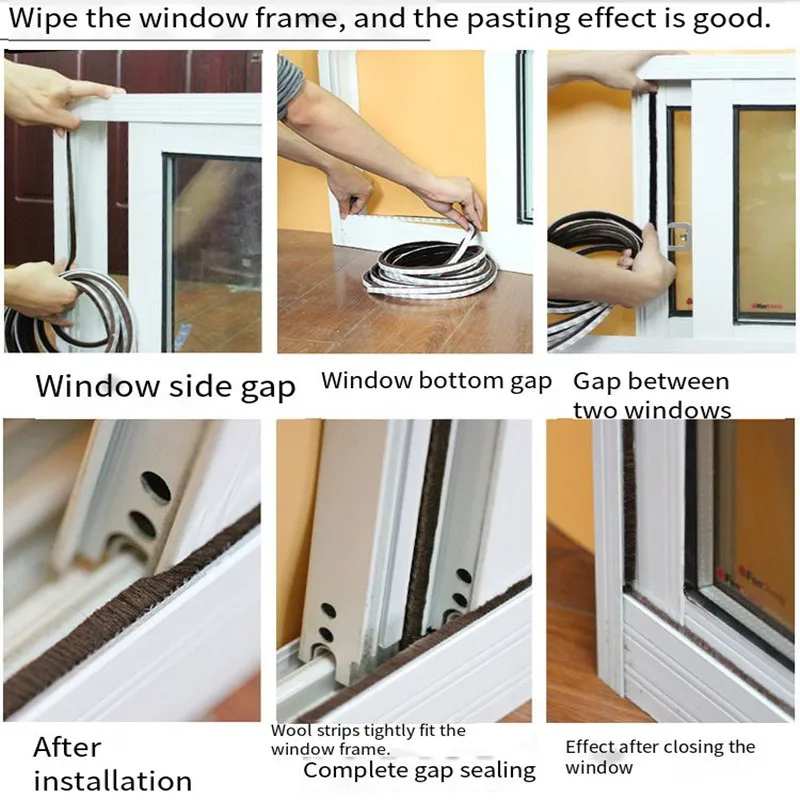 Wipe the window frame, and the pasting effect is good.

Window side gap

Window bottom gap

Gap between two windows

After installation

Wool strips tightly fit the window frame.

Complete gap sealing

Effect after closing the window